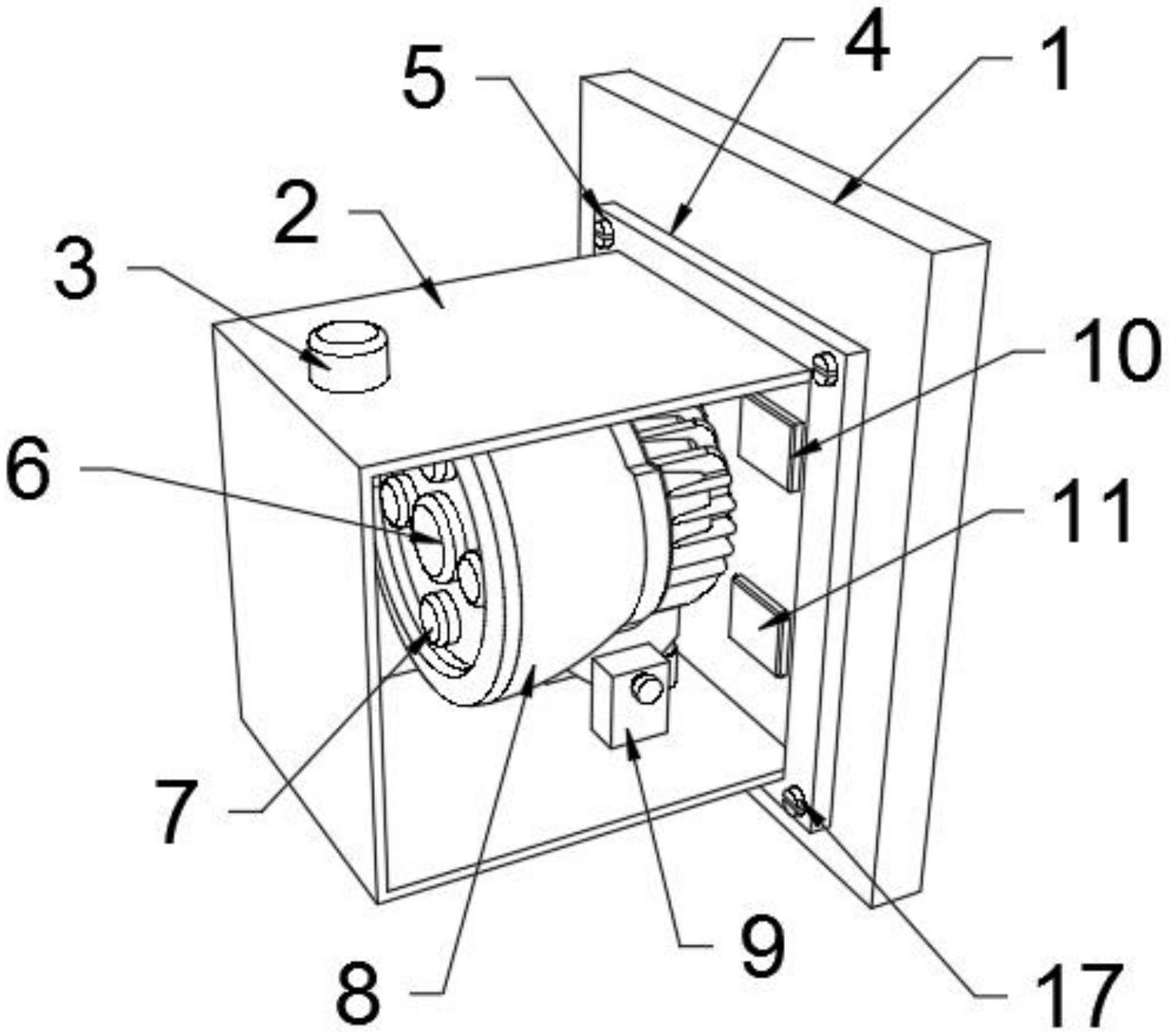 5
4
1
2
3
10
6
11
7
9
8
17