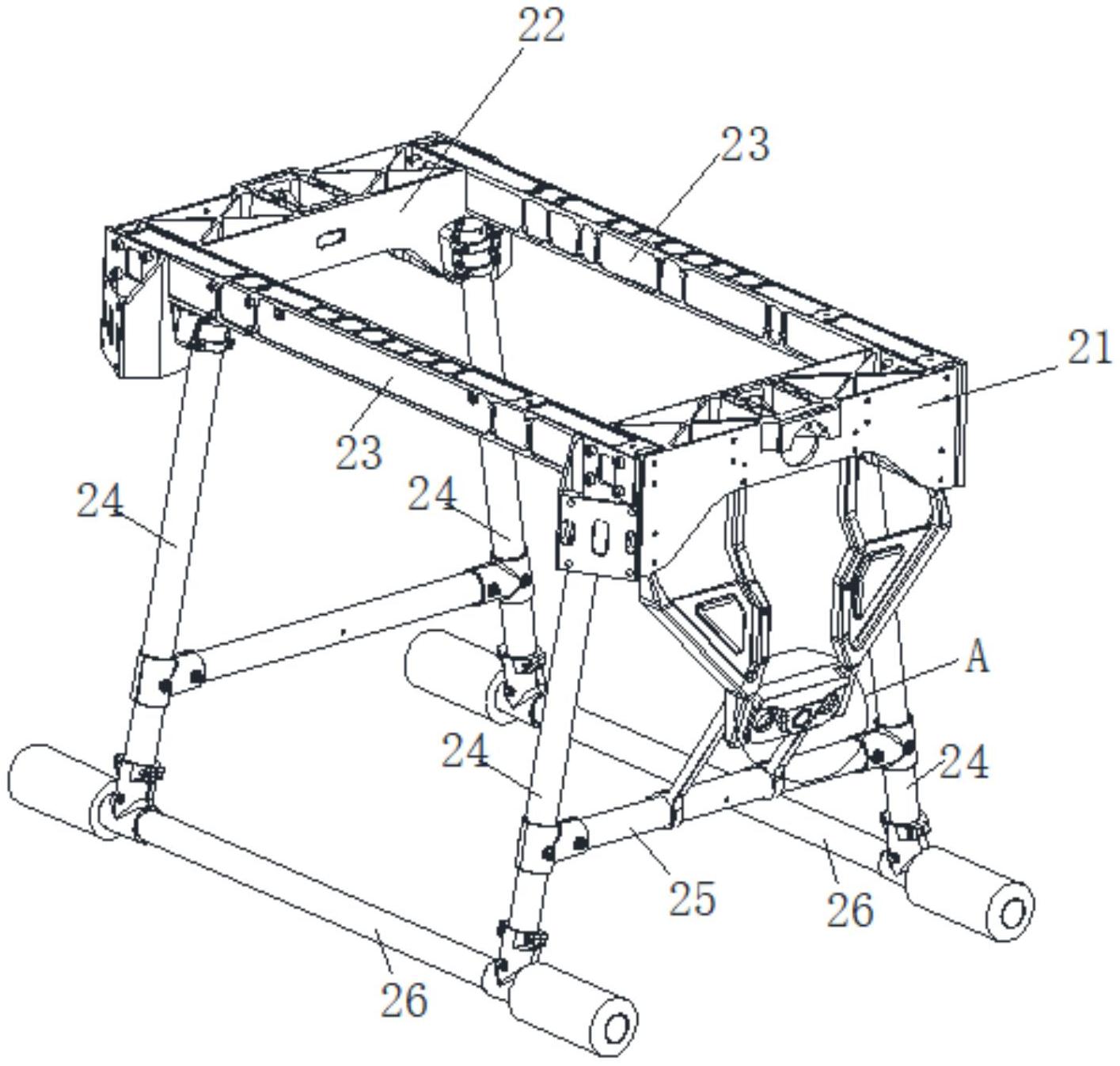 22
23
21
23
24
24
A
24
24
25
26
26