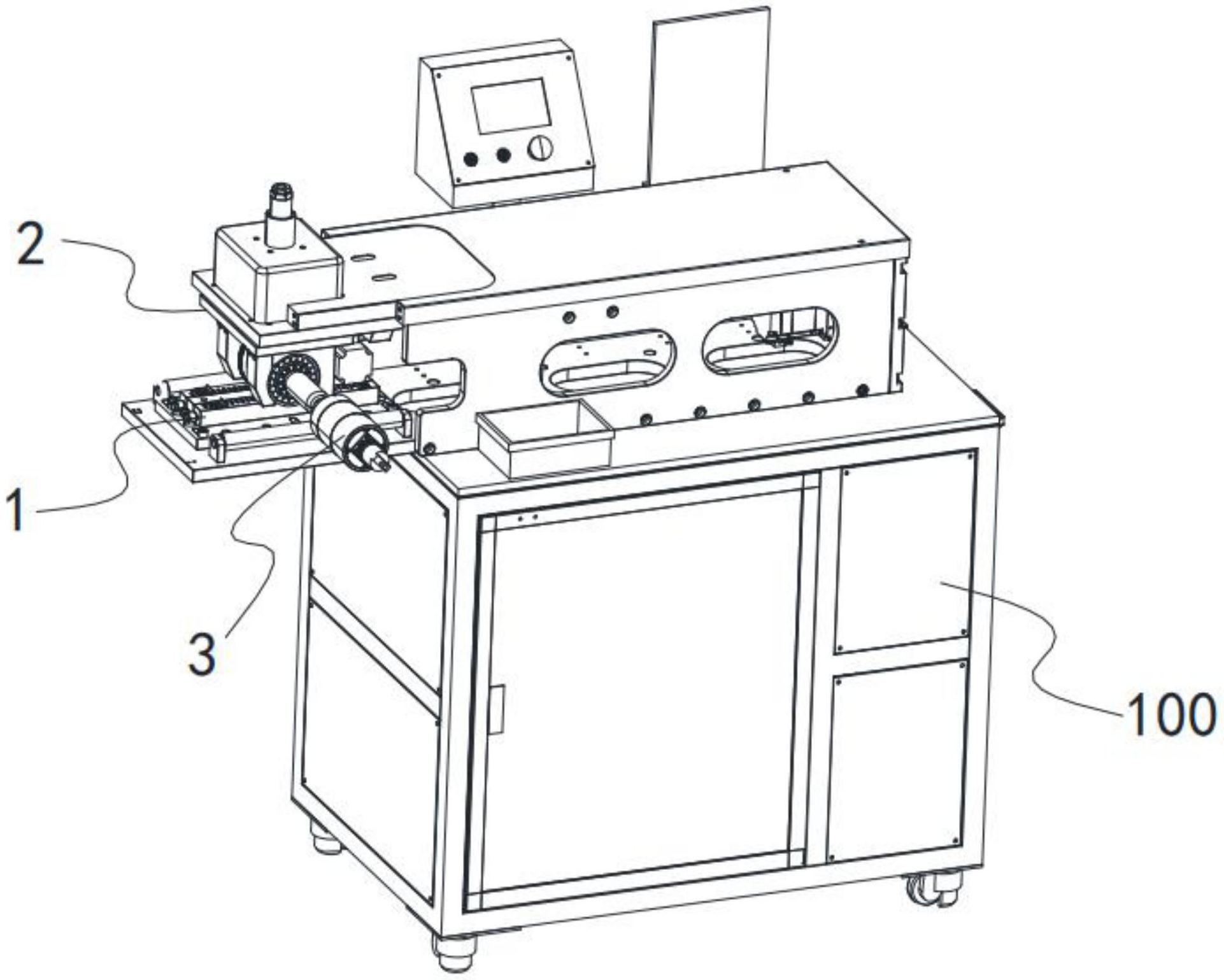 2
1
3
100