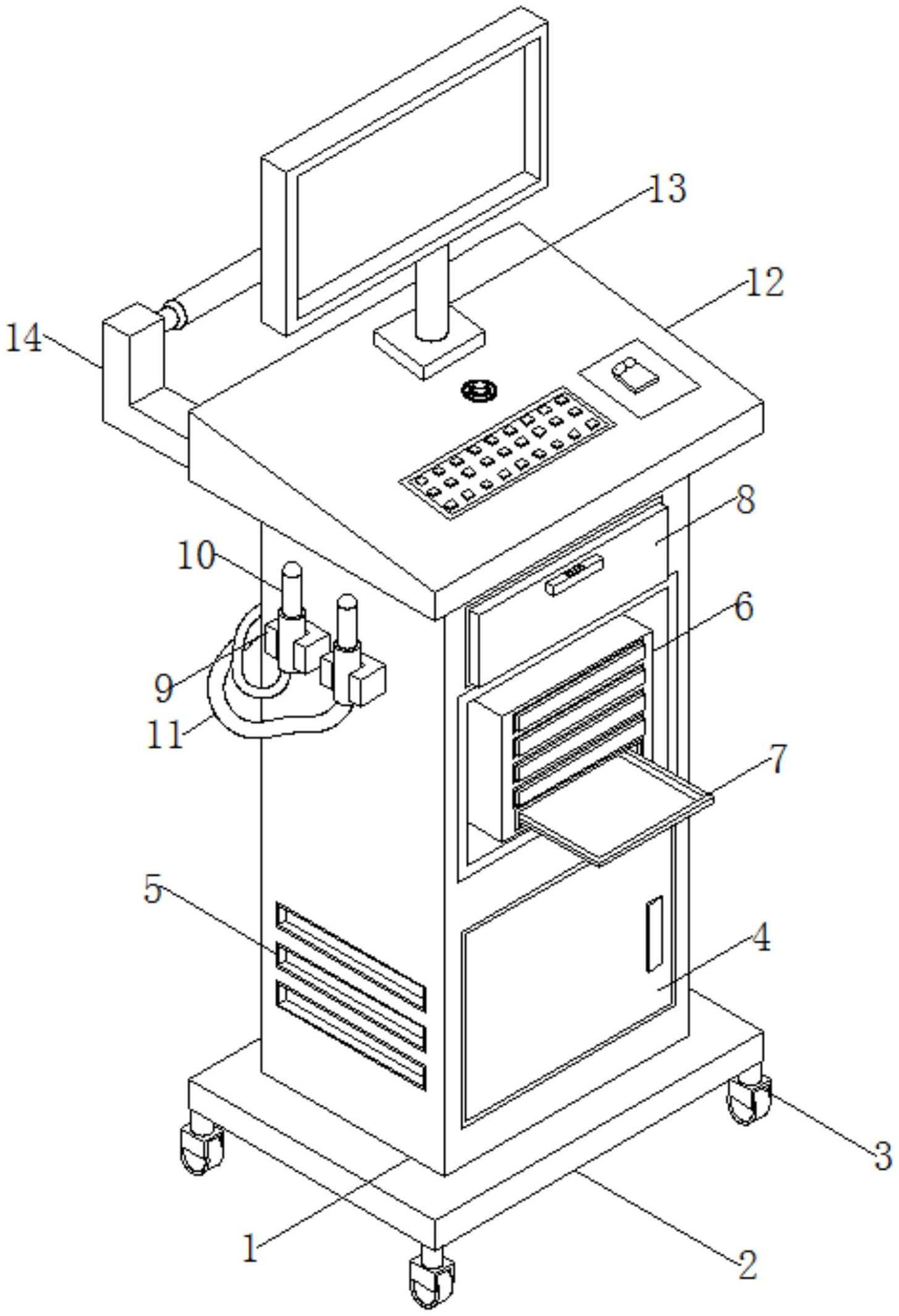 13
12
14
8
10
6
9
11
7
5
4
3
1
2