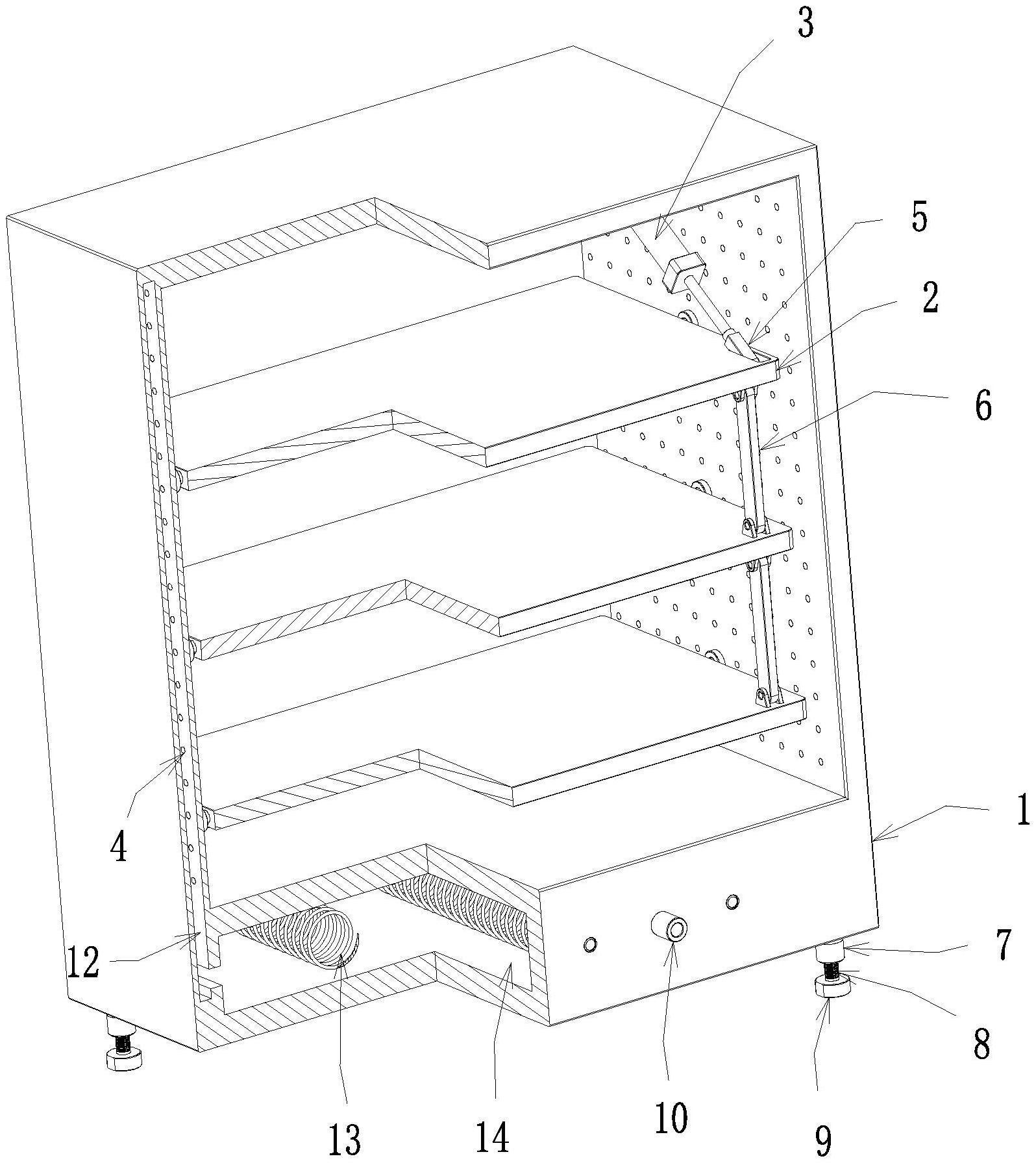 3
5
2
6
4
1
12
7
8
13
14
10
9