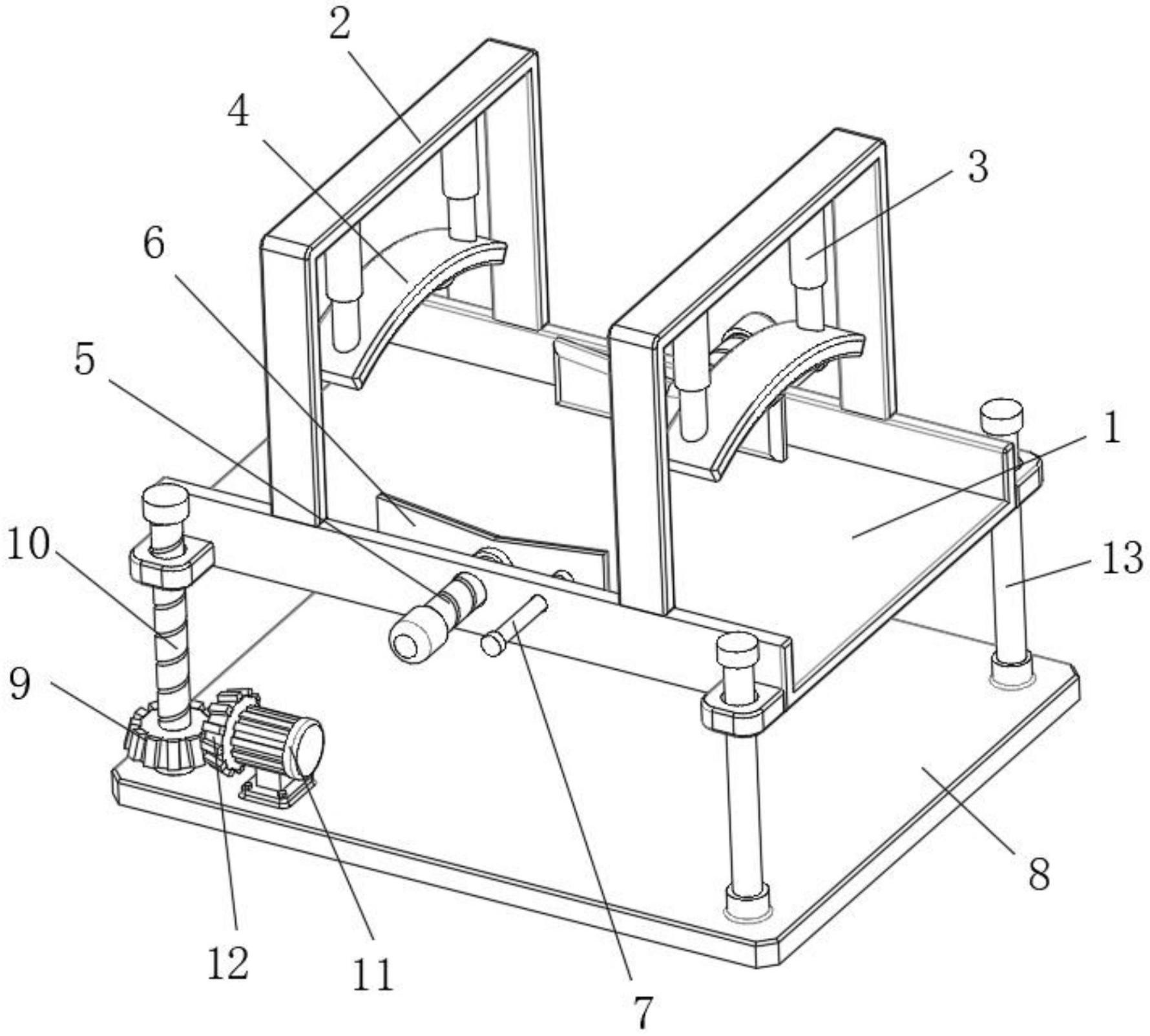 2
4
3
6
5
1
10
13
9
8
12
11
7