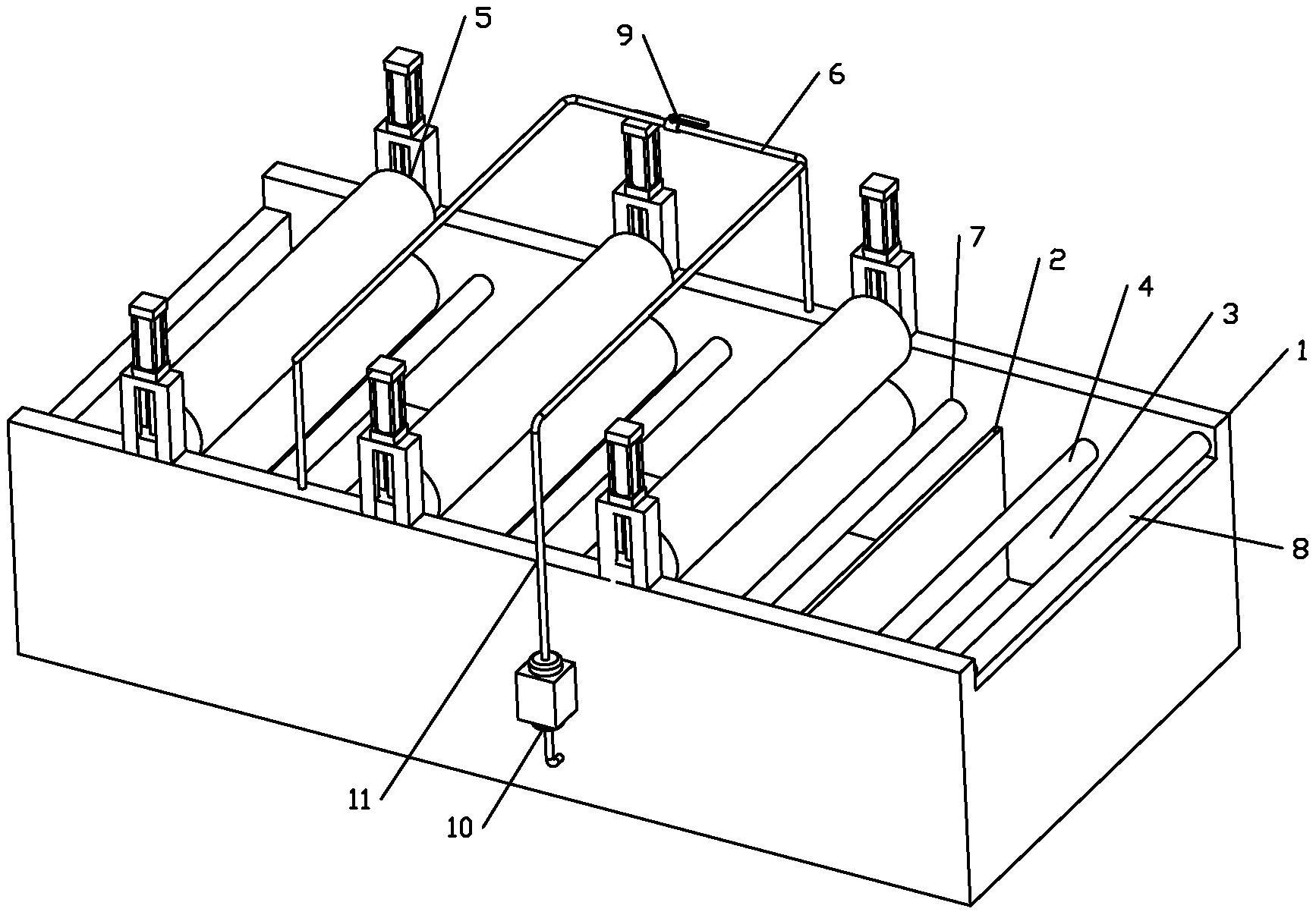 5
9
6
7
2
4
3
1
8
11
10