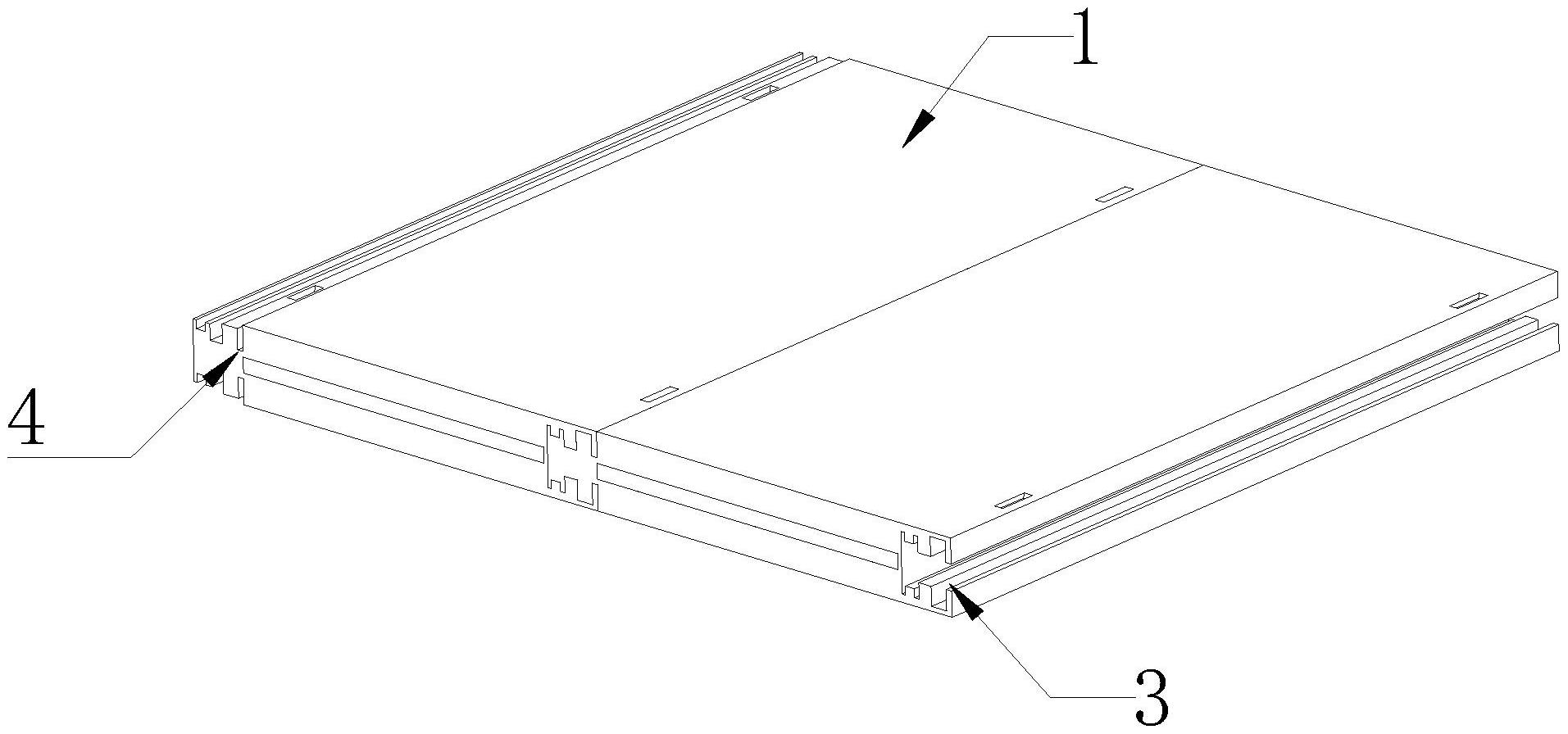 1

4

3