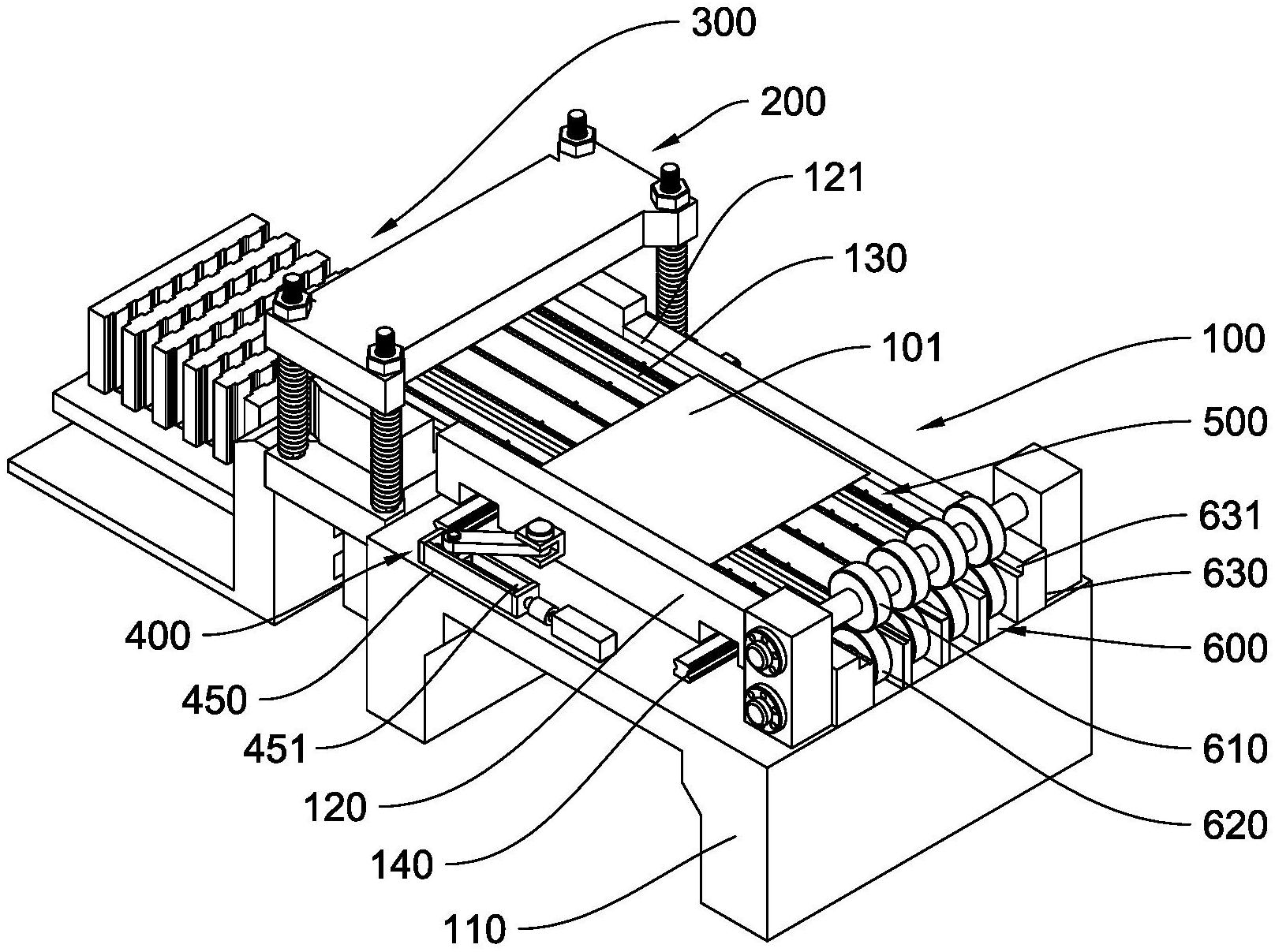 300
200
121
130
101
100
500
631
630
600
610
620
400
450
451
120
140
110