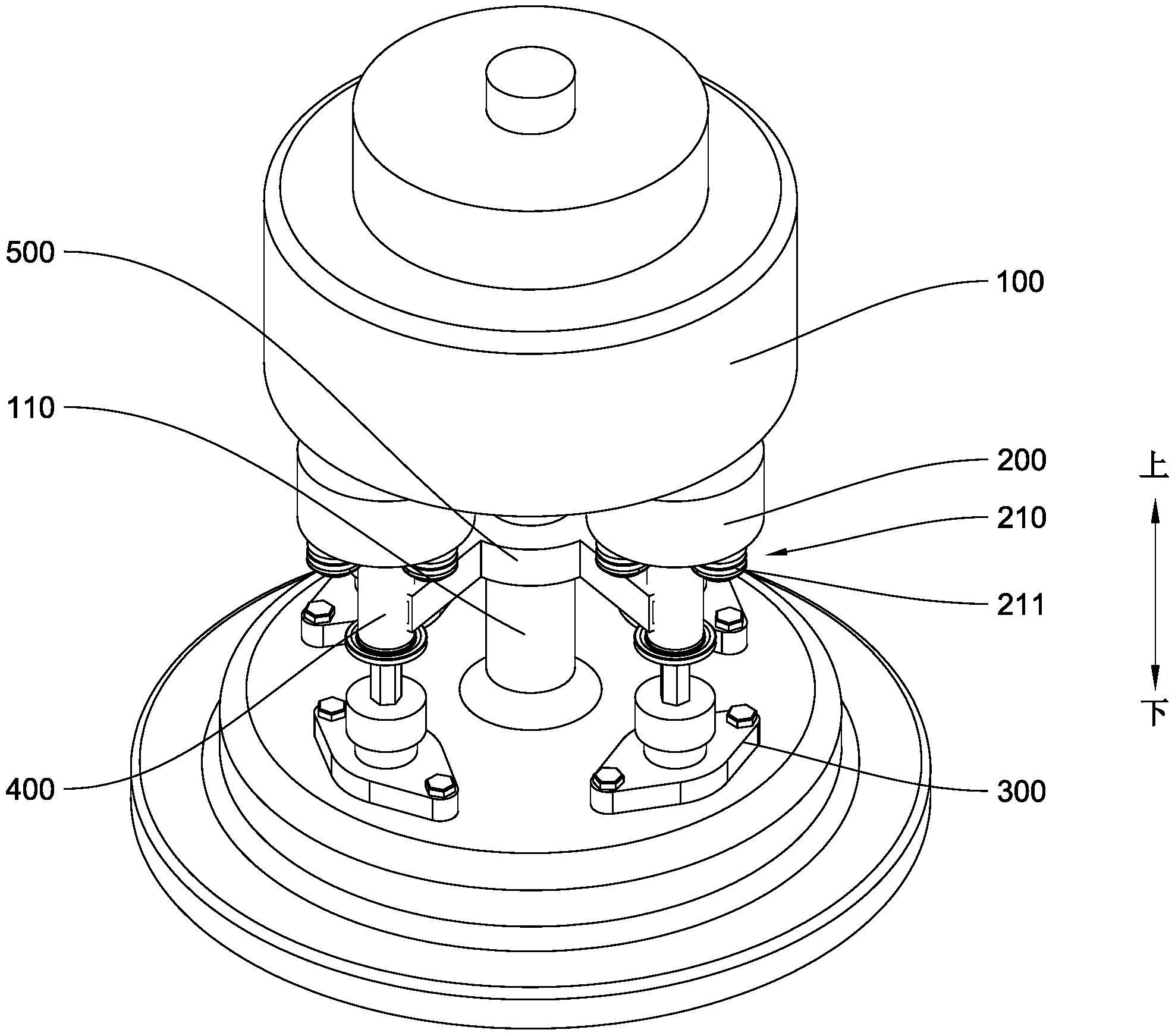 500

100

110

200

上

210

211

下

400

300