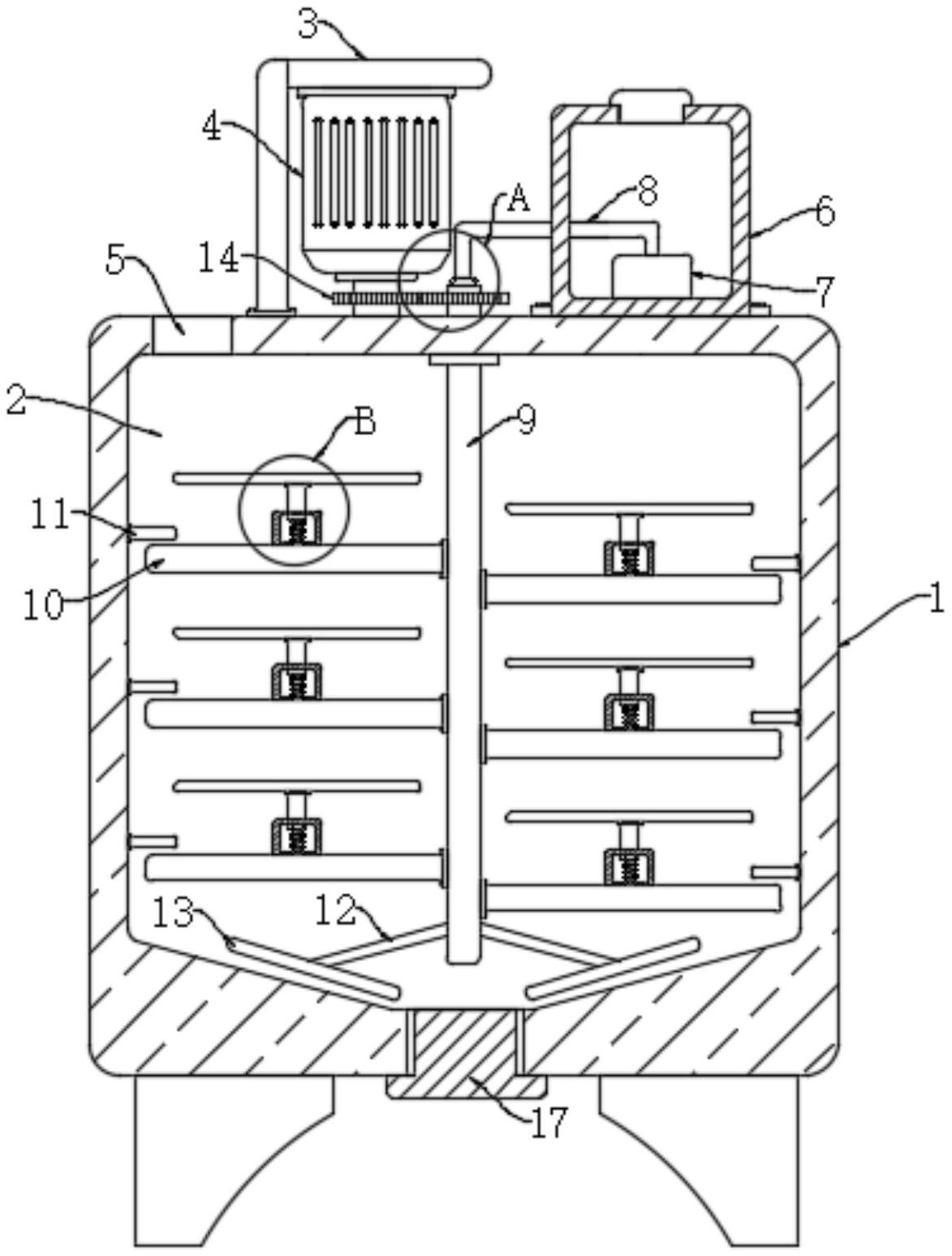 3
4
A
8
6
5
14
7
2
B
9
11
10
1
13
12
17