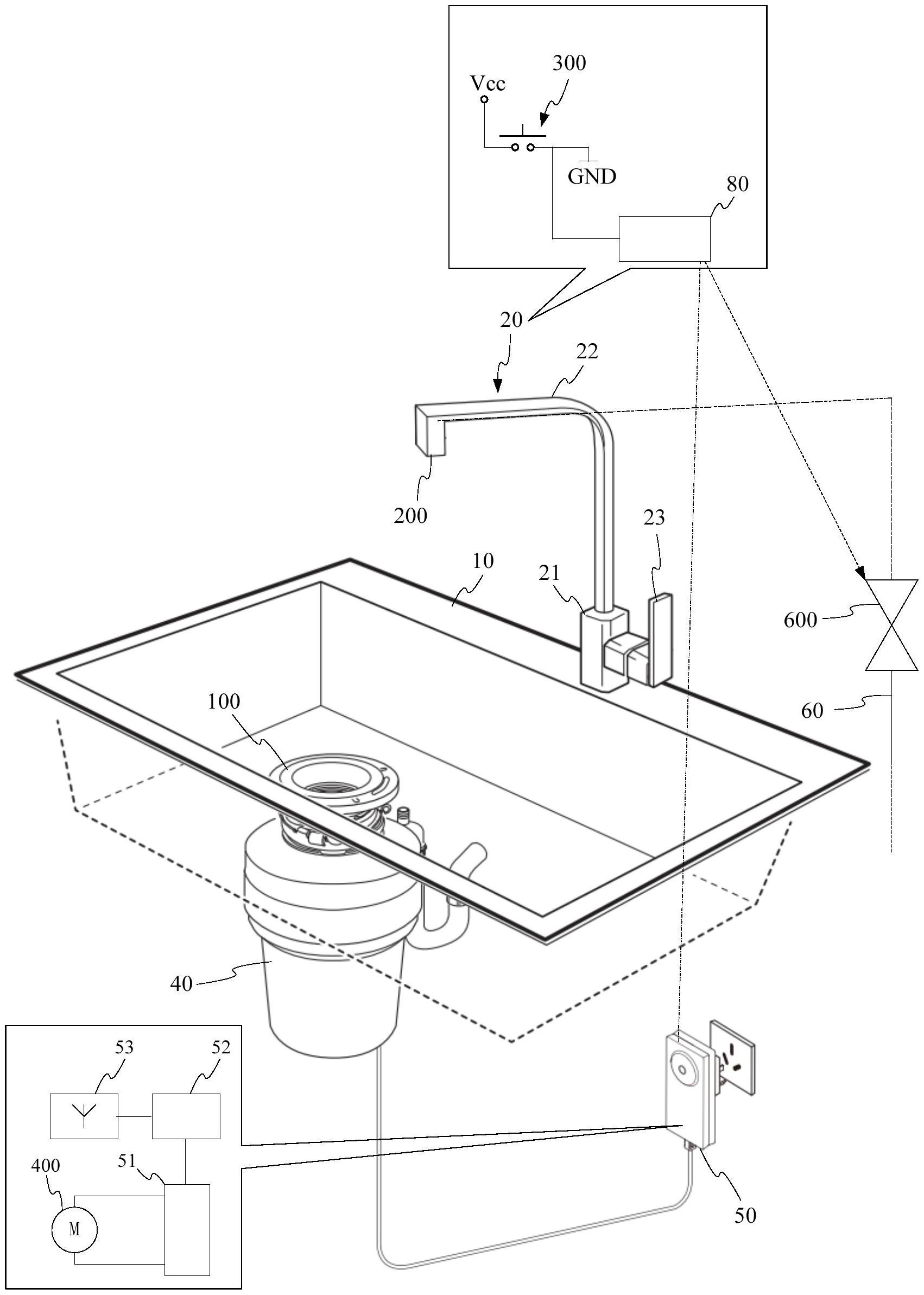 300
Vcc
GND
80
20
22
200
23
10
21
600
60
100
40
53
52
400
51
M
50