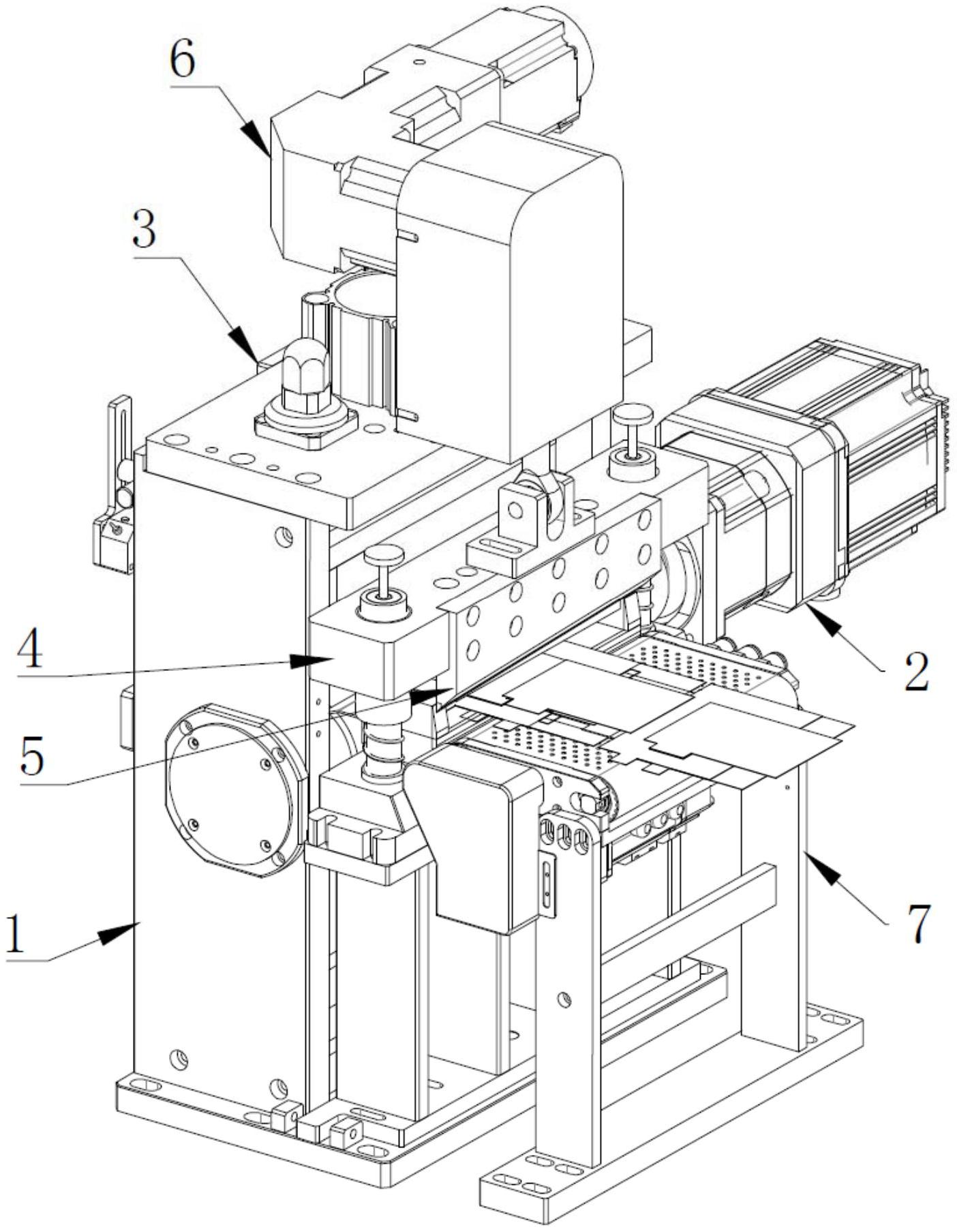 6
3
4
5
1
2
7