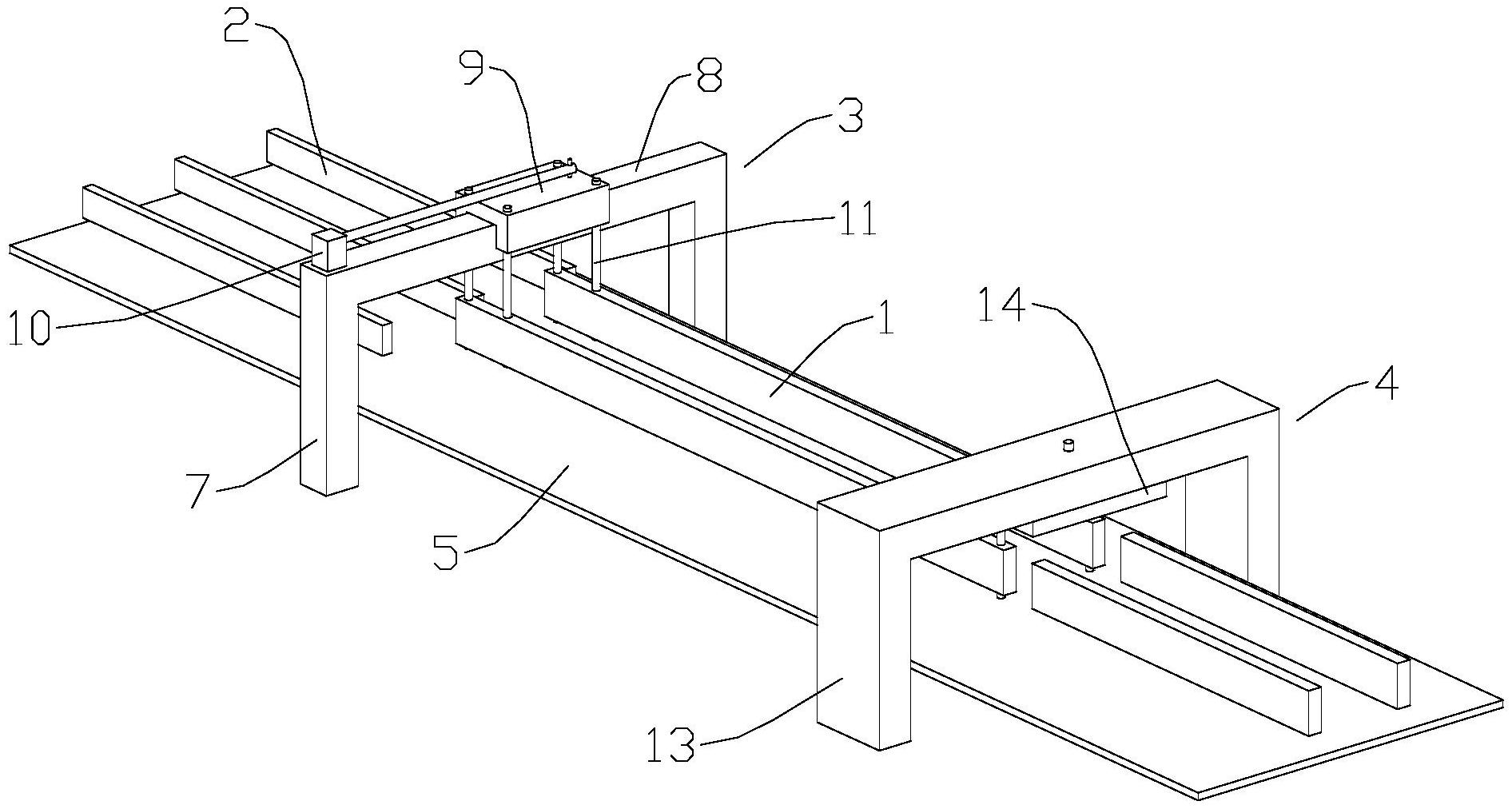 2
9
8
3
11
10
1
14
4
7
5
13