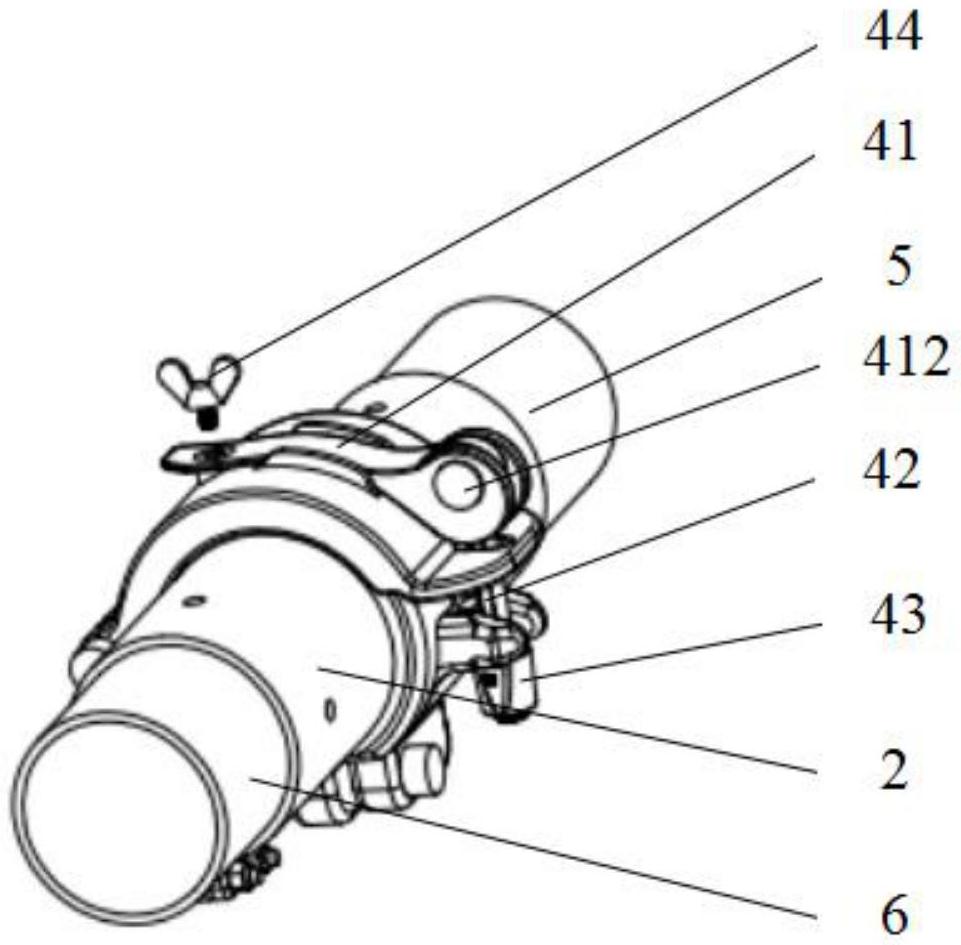 44
41
5
412
42
43
2
6