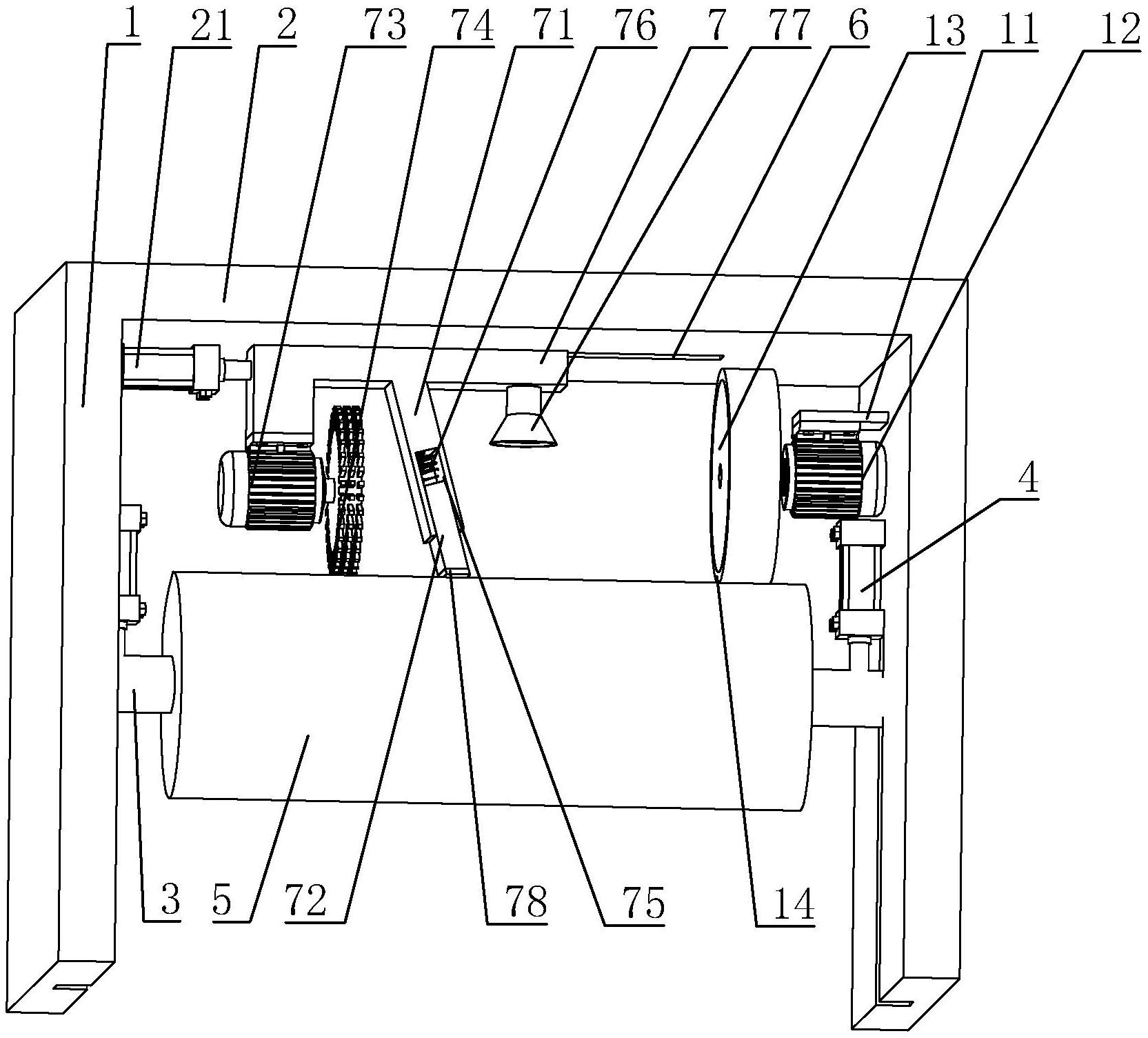 1 21 2 73 74 71 76 7 77 6 13 11 12

4

3 5 72 78 75 14