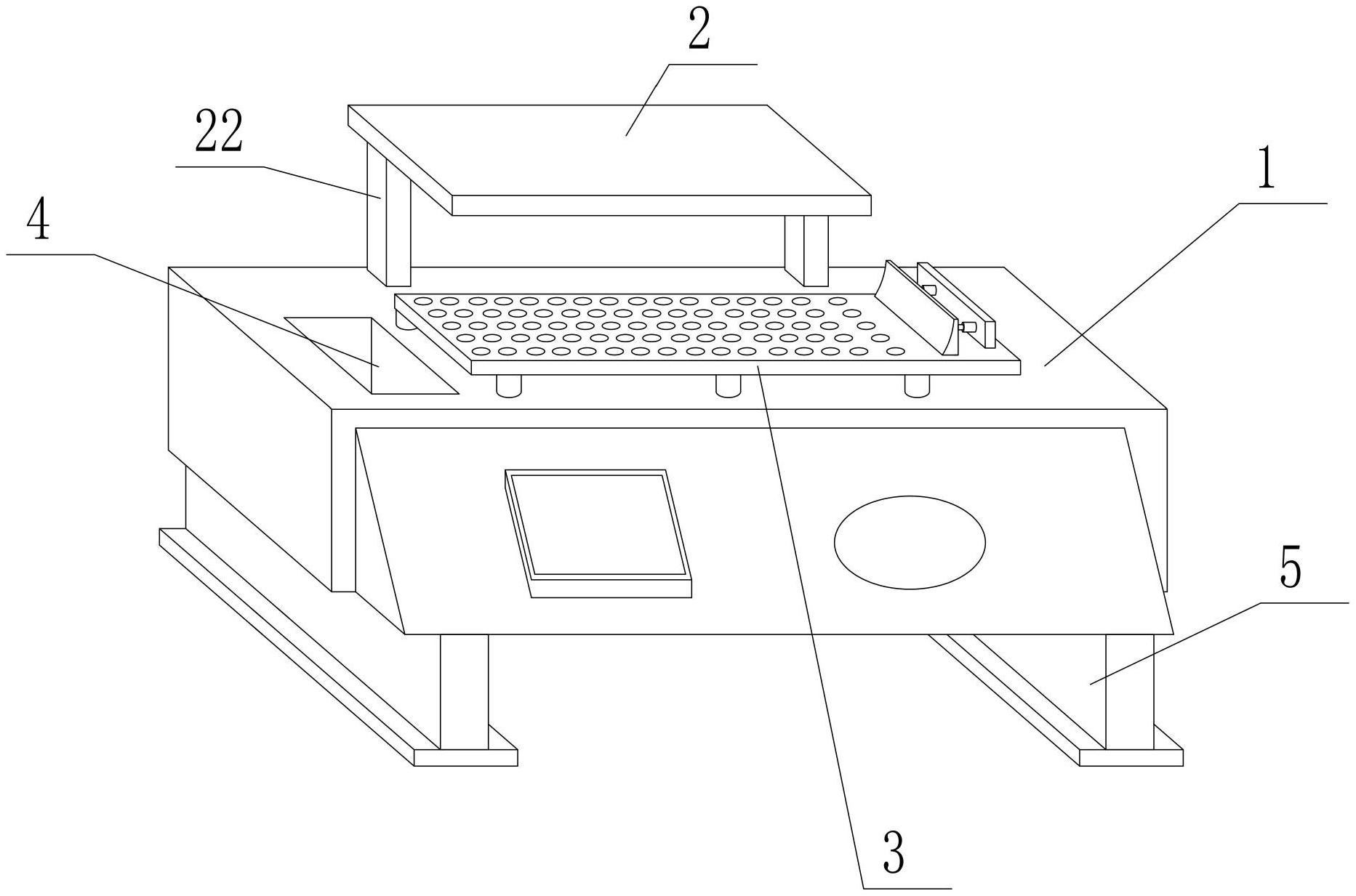 2

22

1

4

5

3