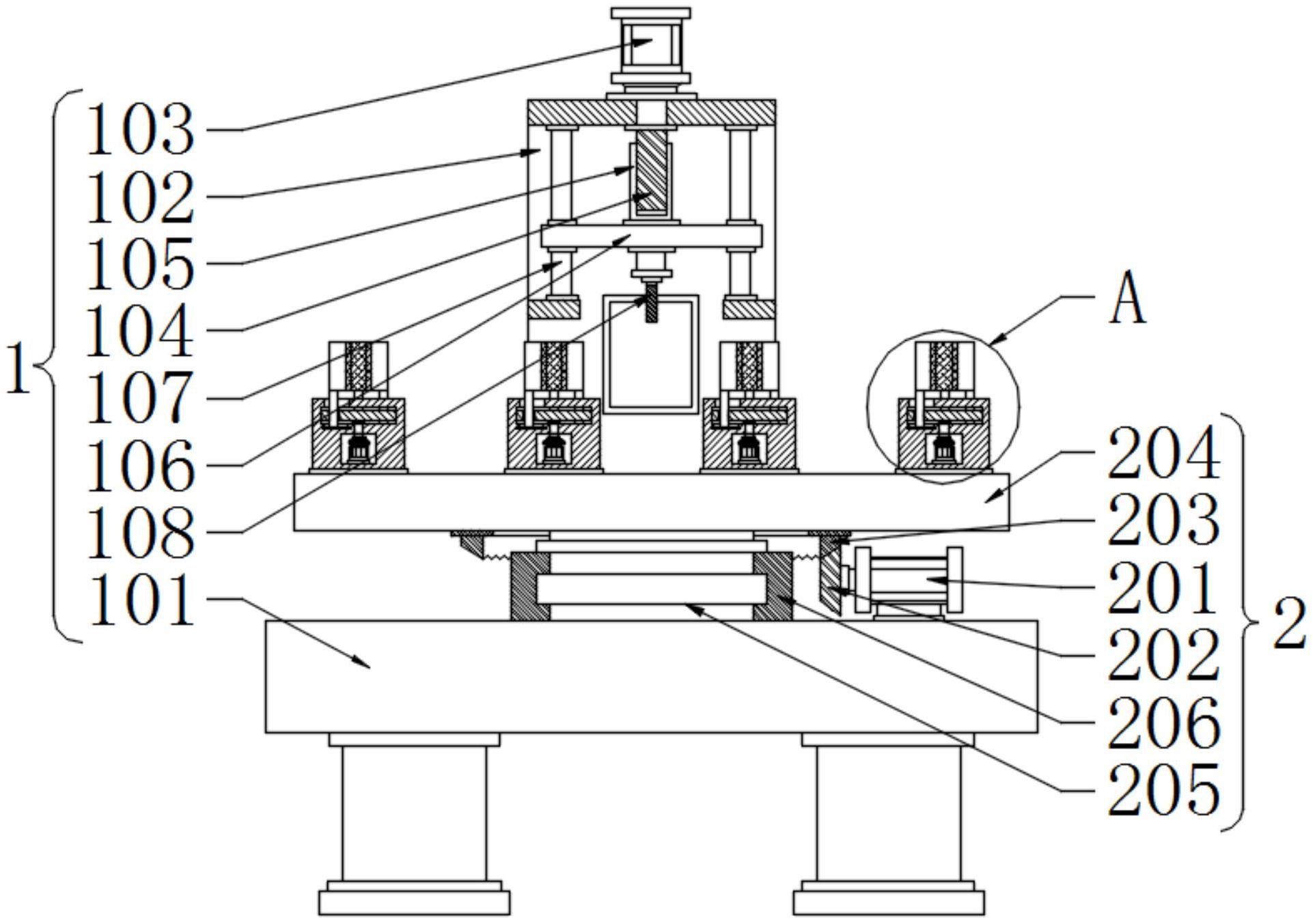 1
103
102
105
104
107
106
108
101

A
204
203
201
202
206
205
2