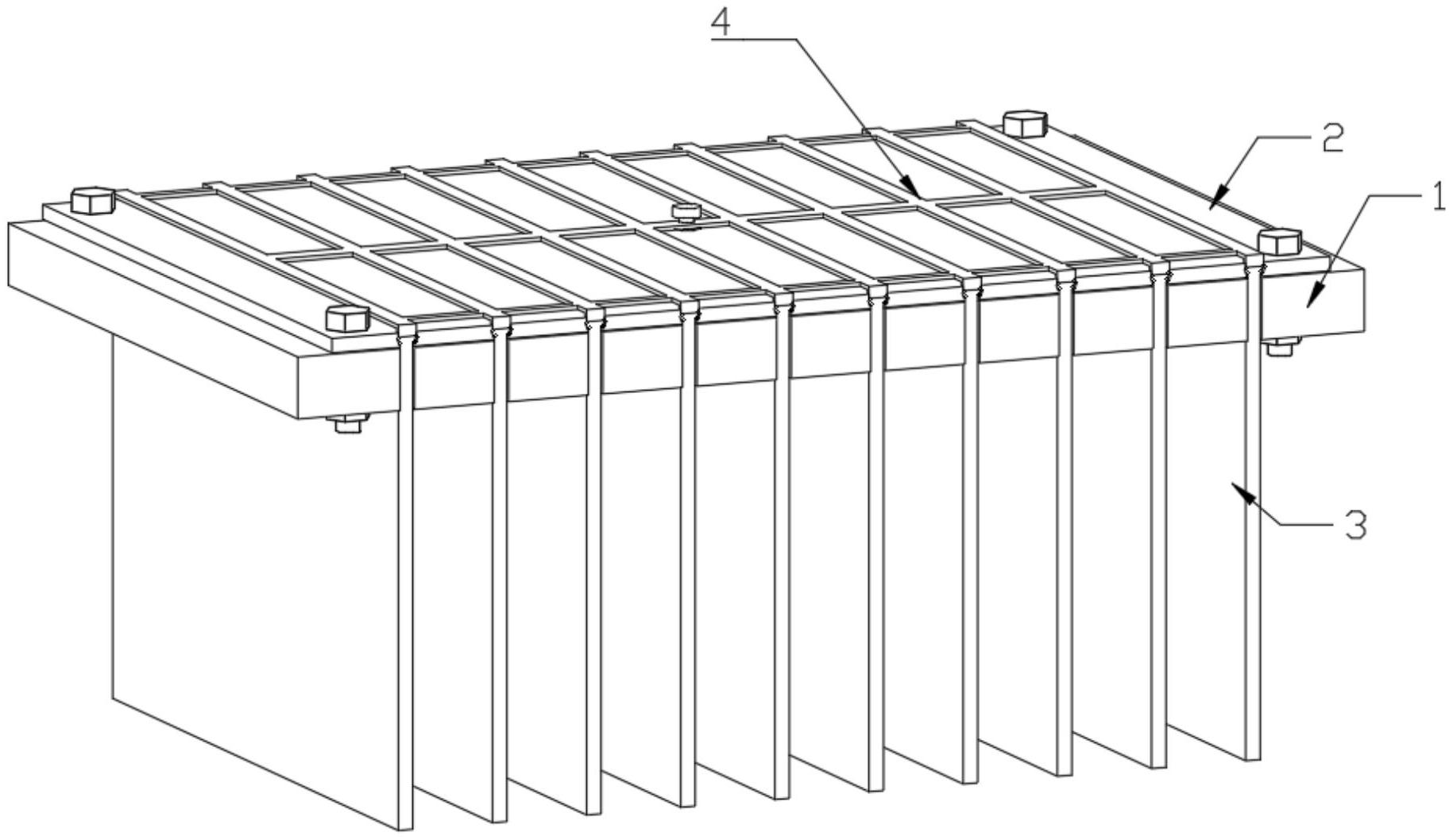 4
2
1
3