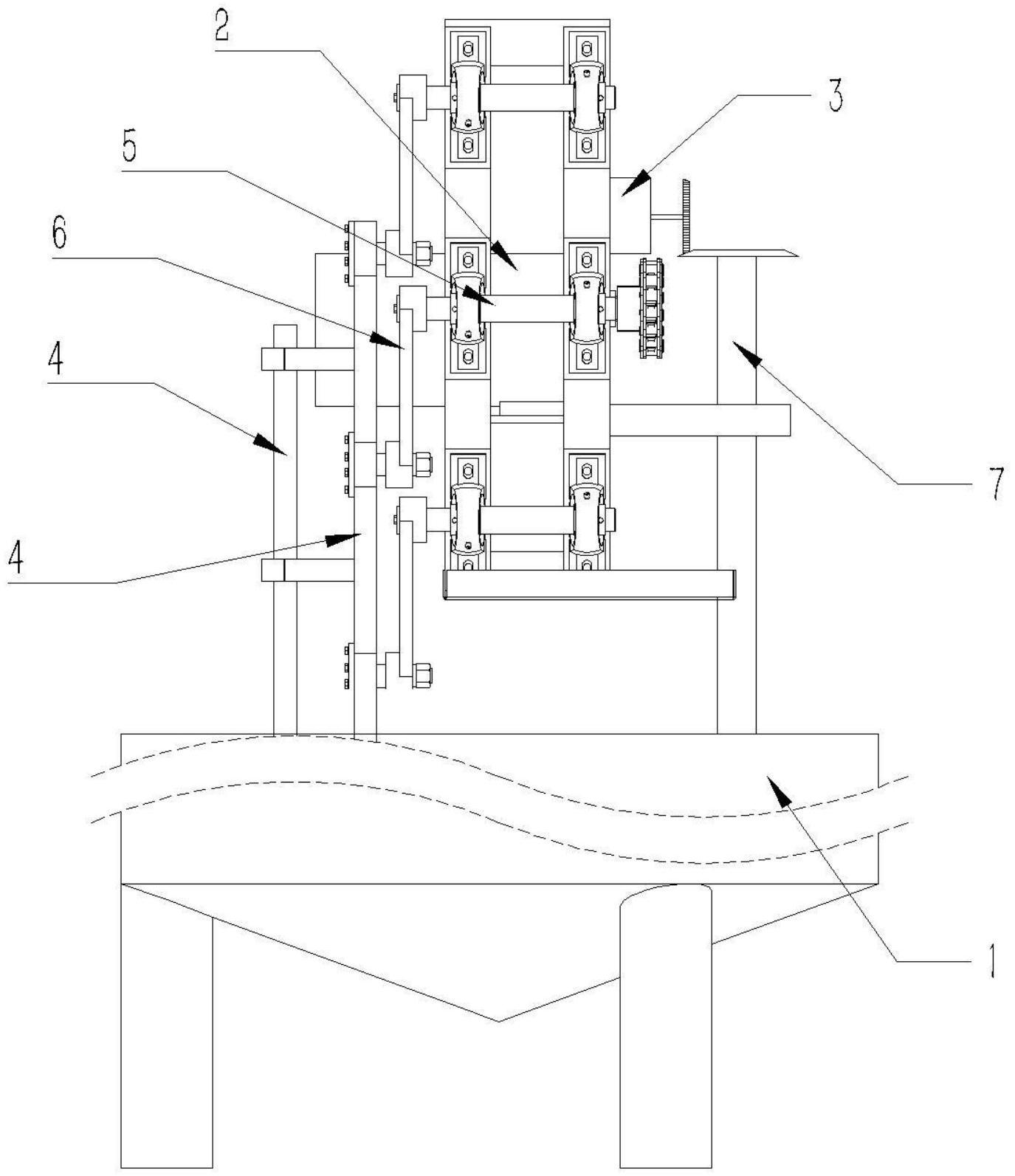 2
3
5
6
4
7
4
1