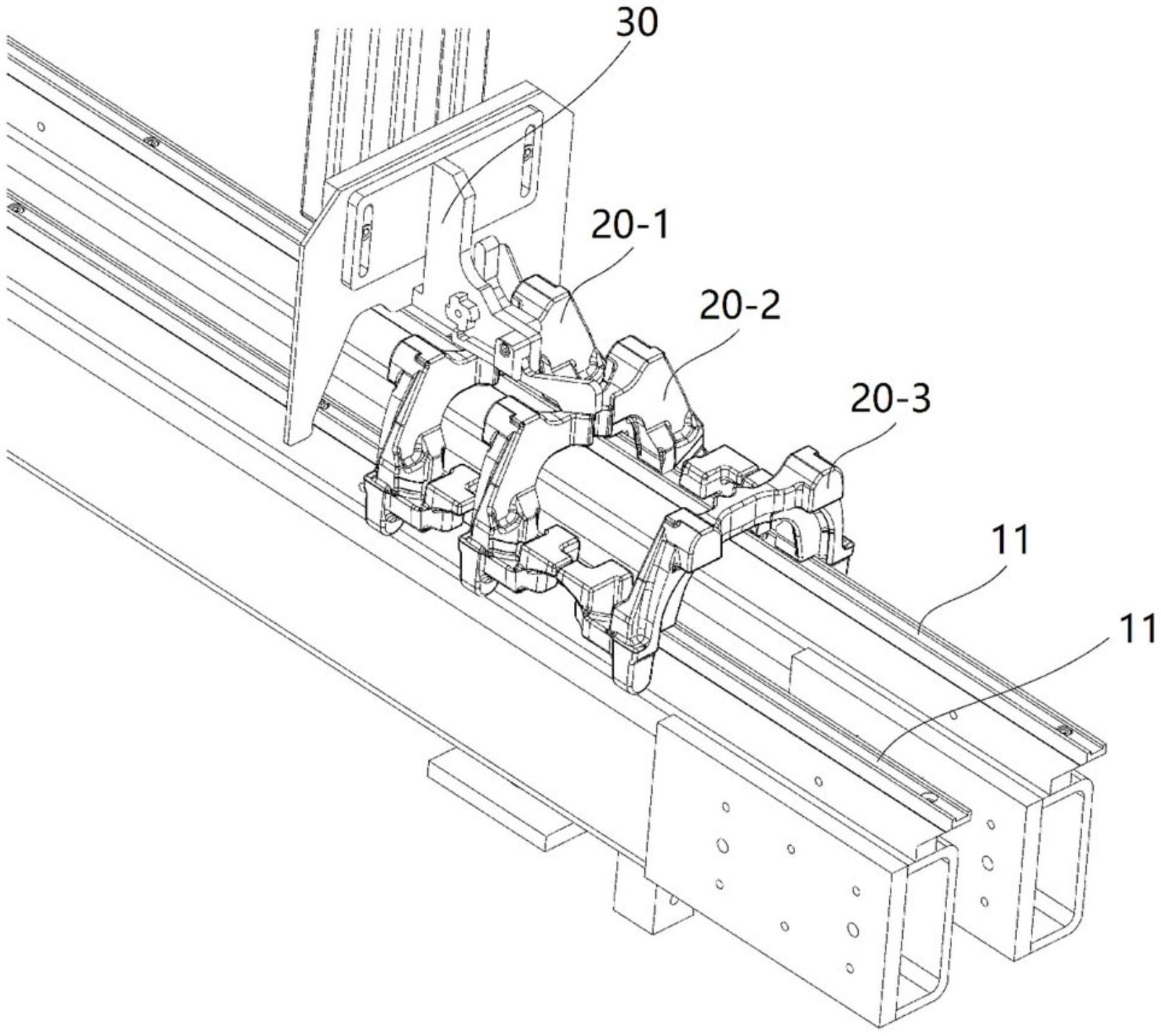 30

20-1

20-2

20-3

11

11