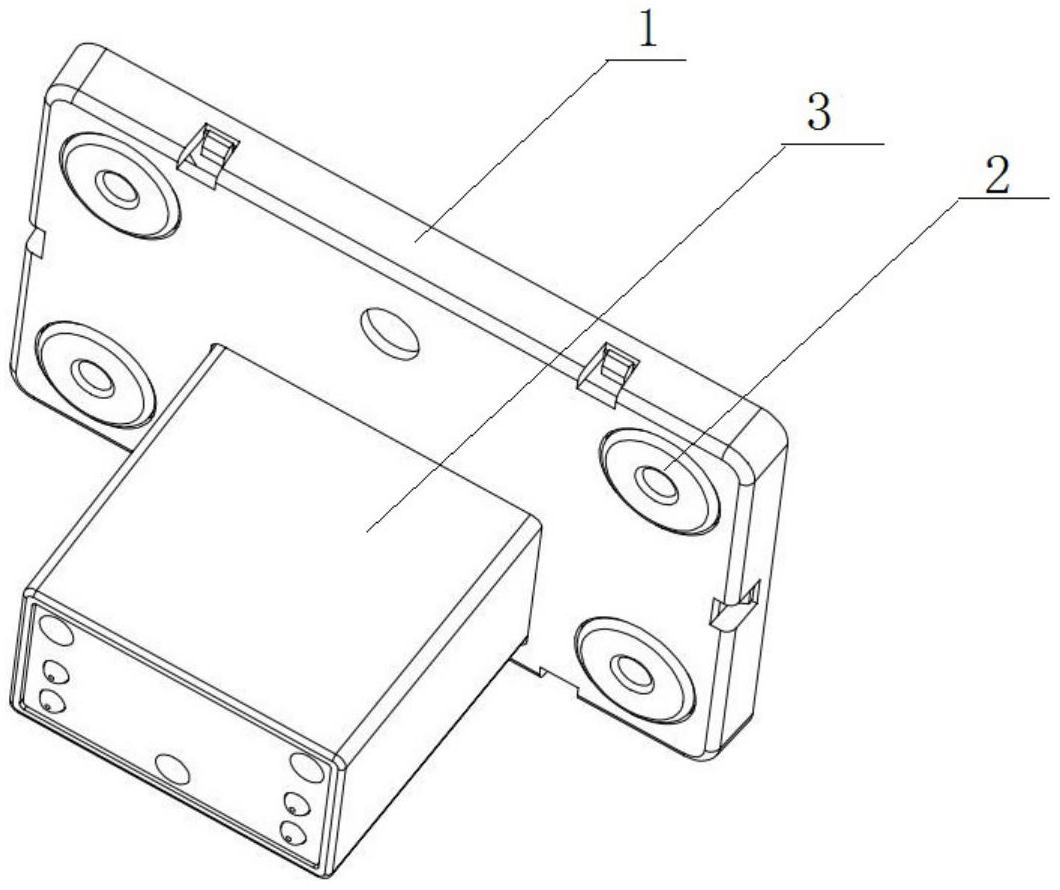 1
3
2