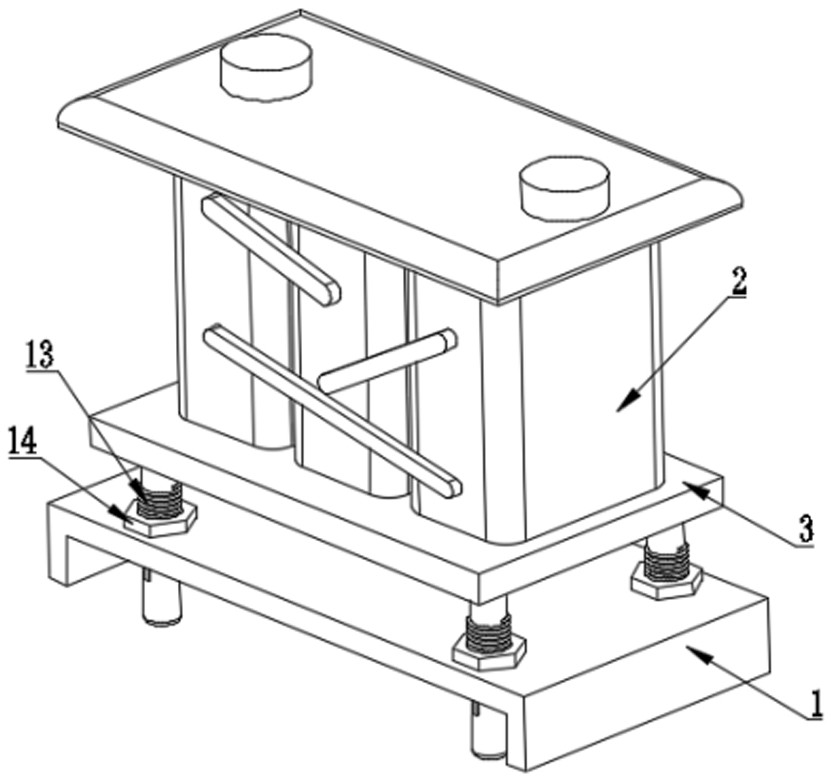 2
13
14
3
1