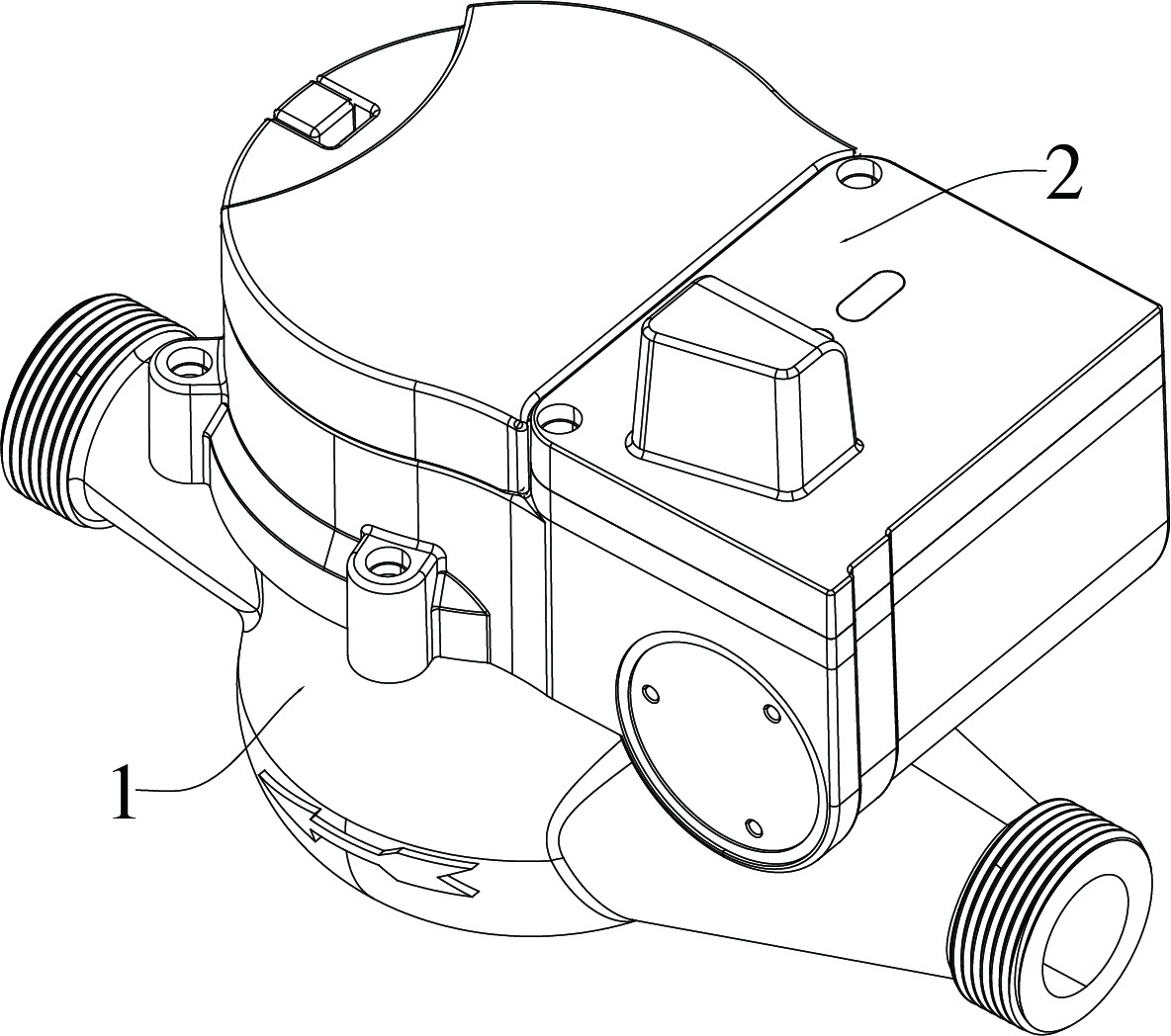 2
1