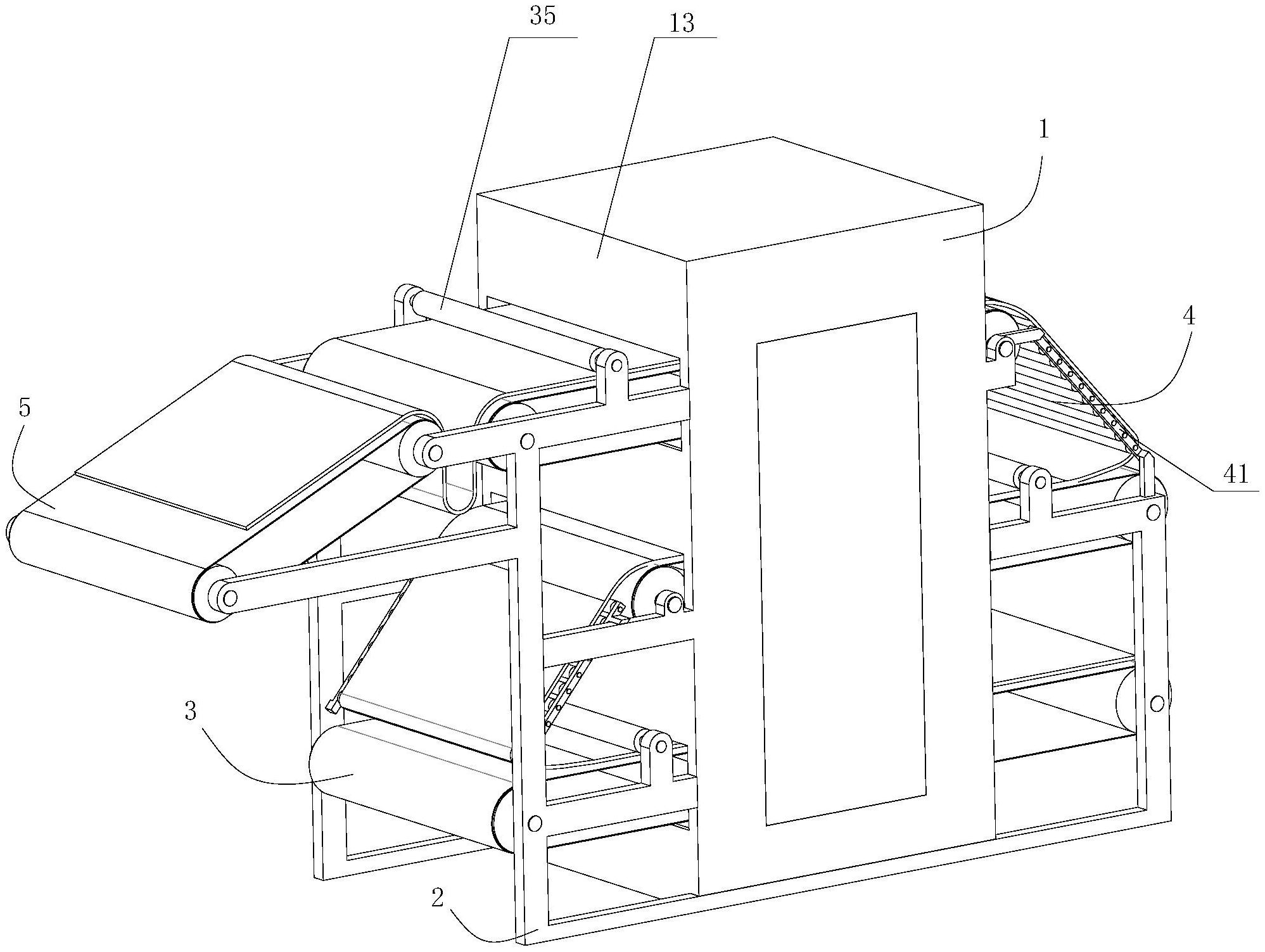 35
13
1
4
5
41
3
2