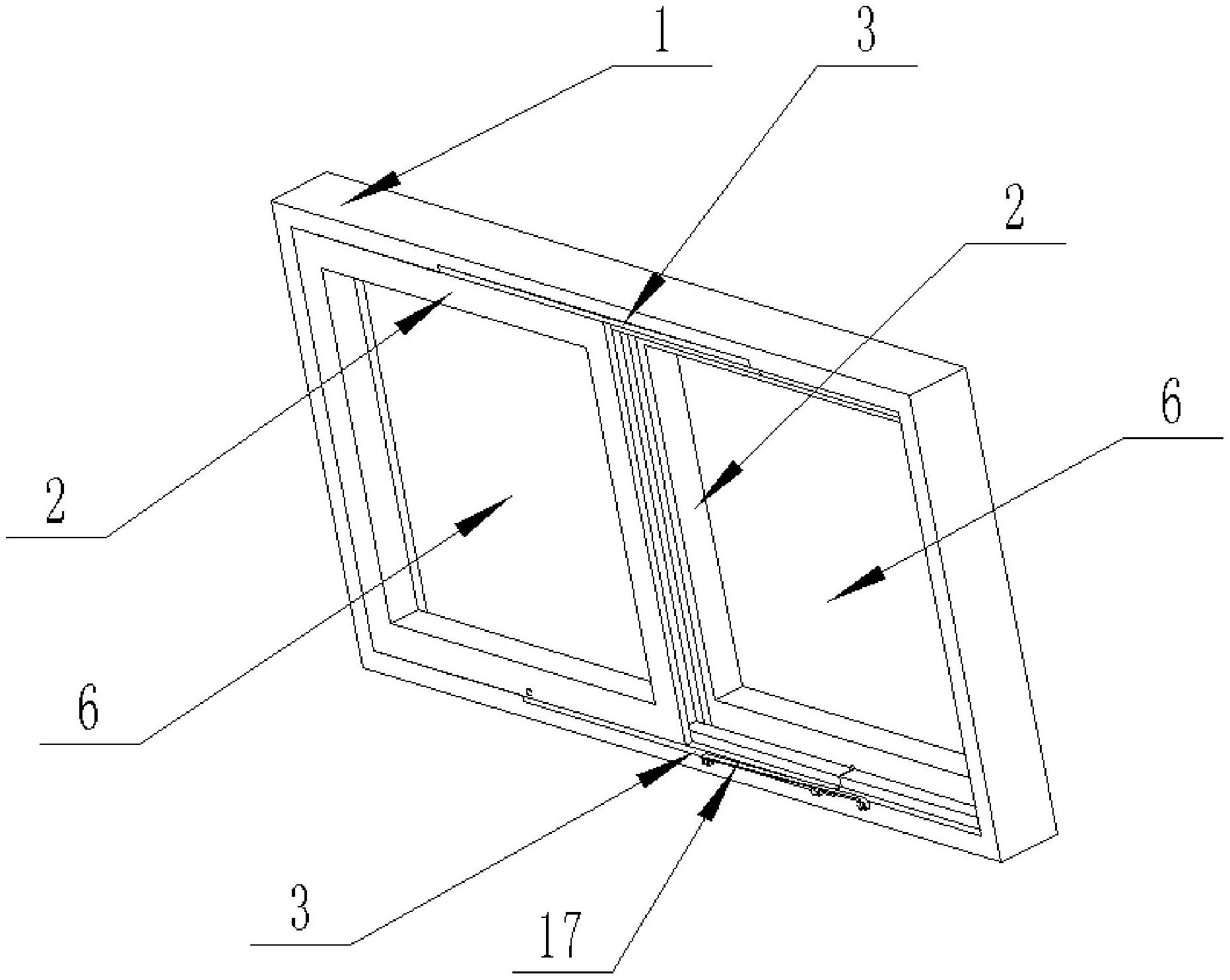 1
3
2
6
2
6
3
17