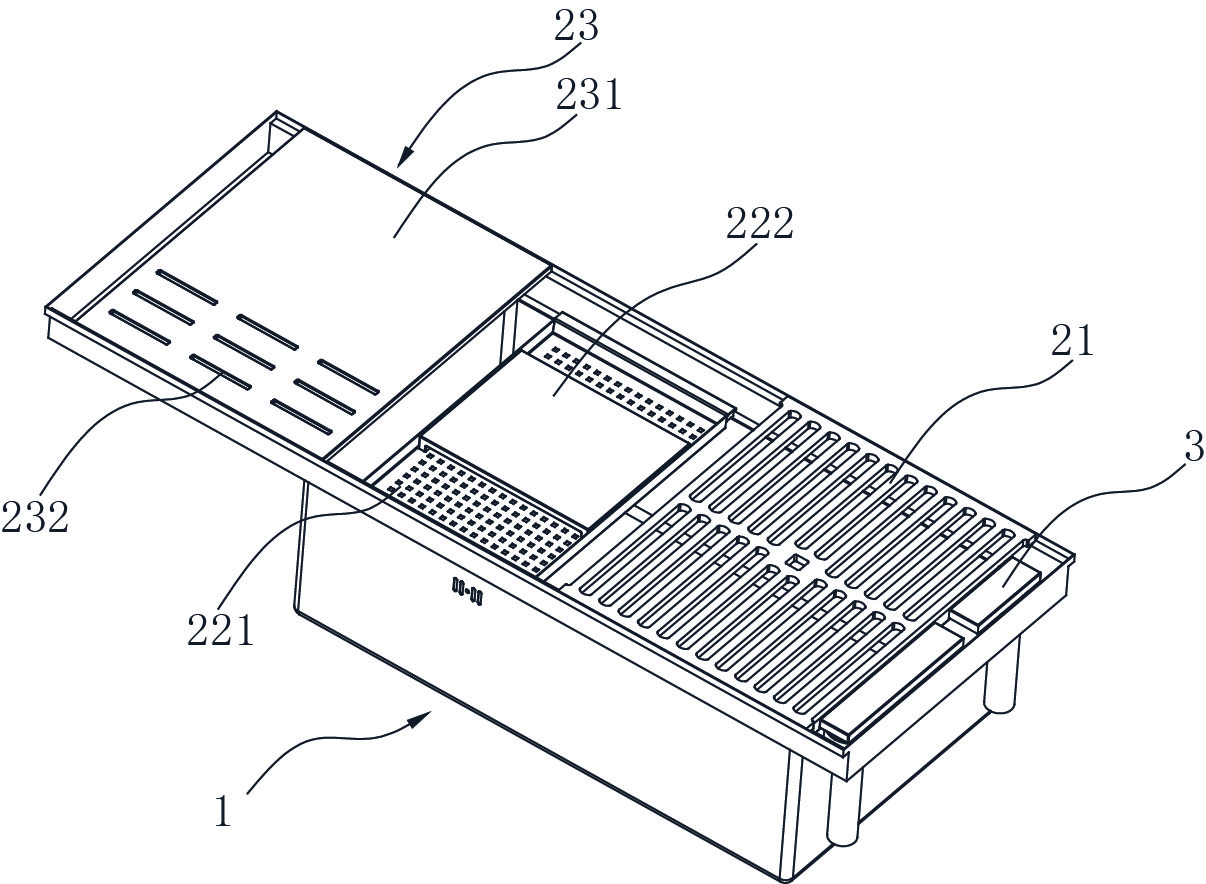 23
231
222
21
3
232
221
1