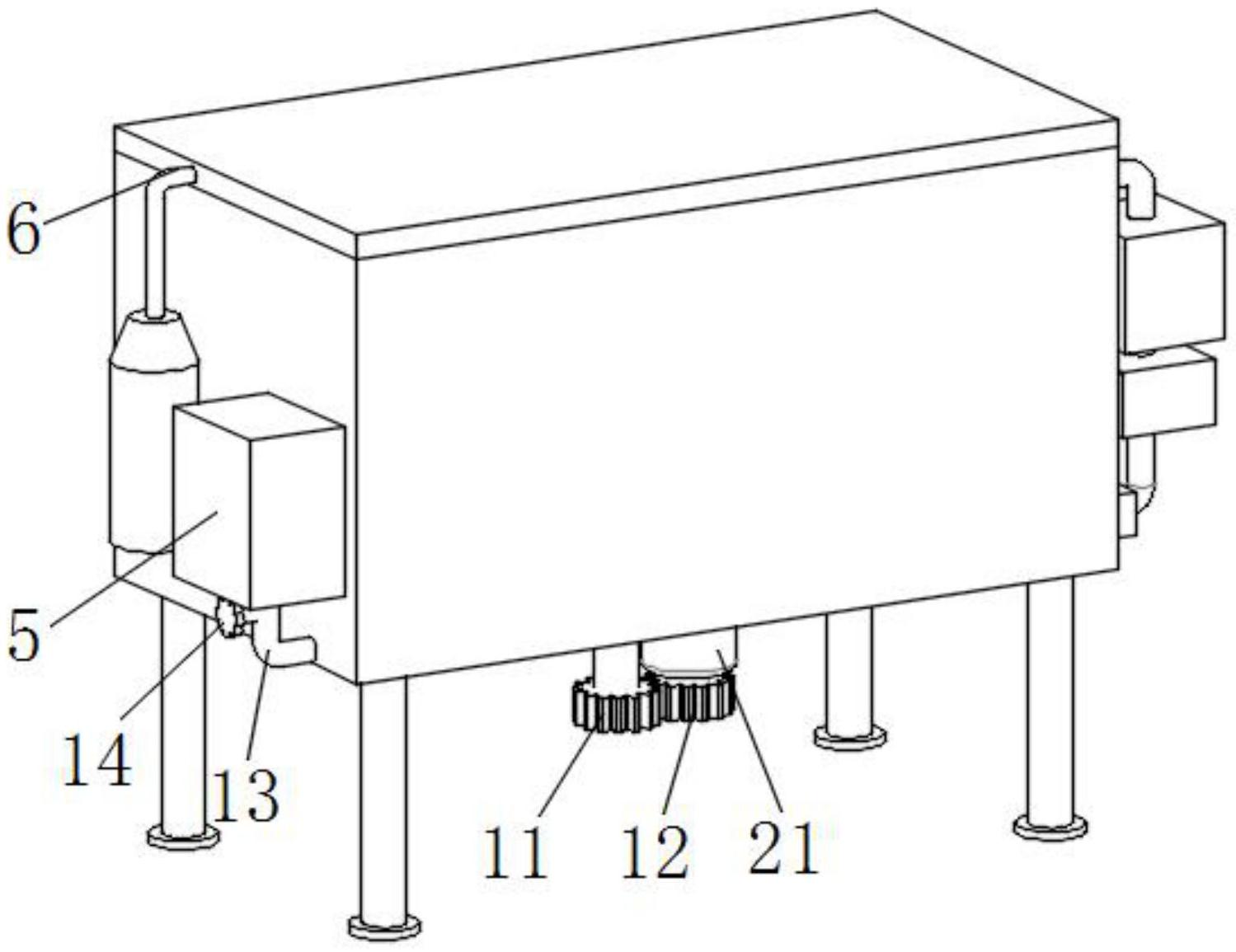 6
5
14
13
11
12
21