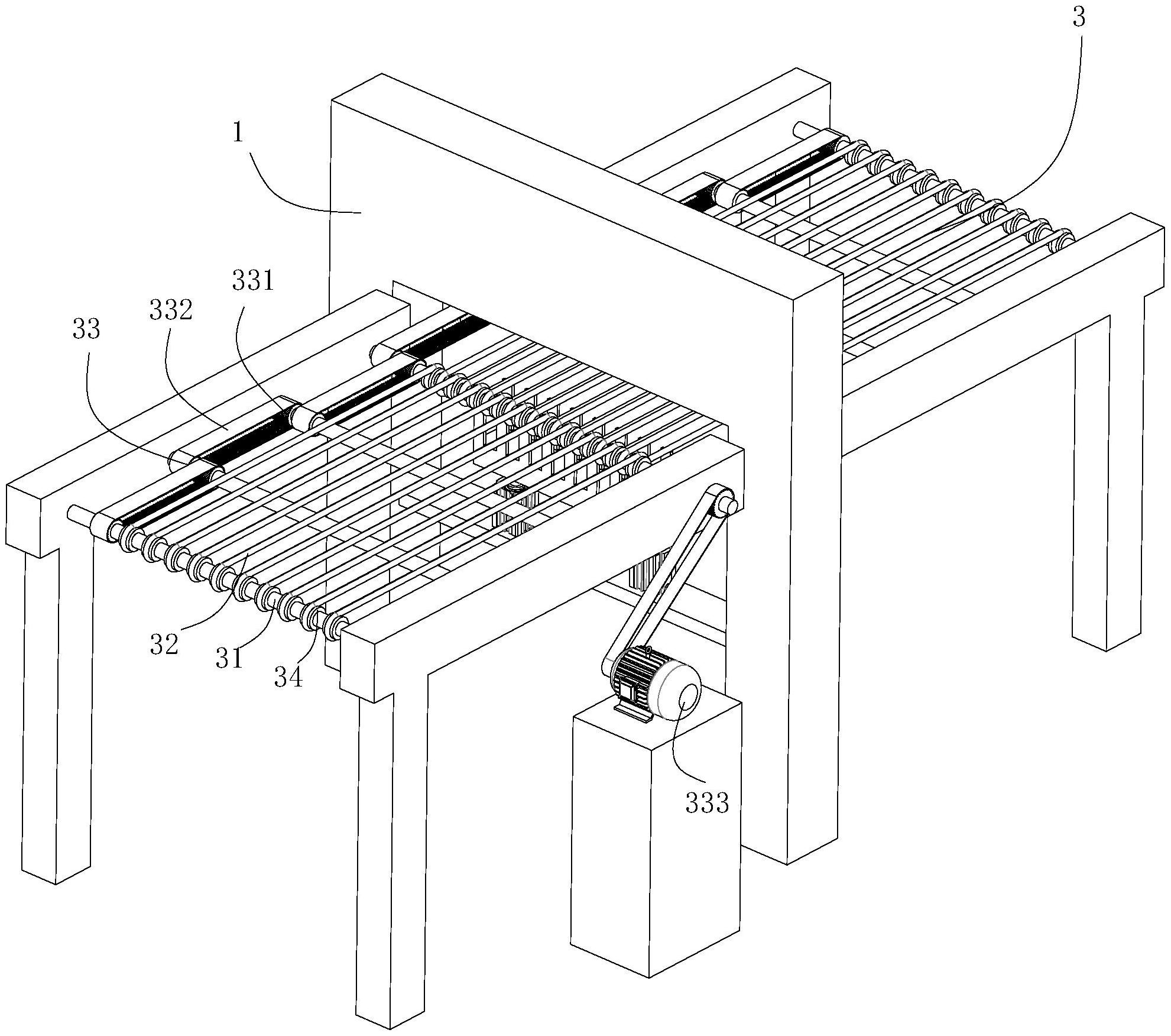 3
1
331
332
33
32
31
34
333