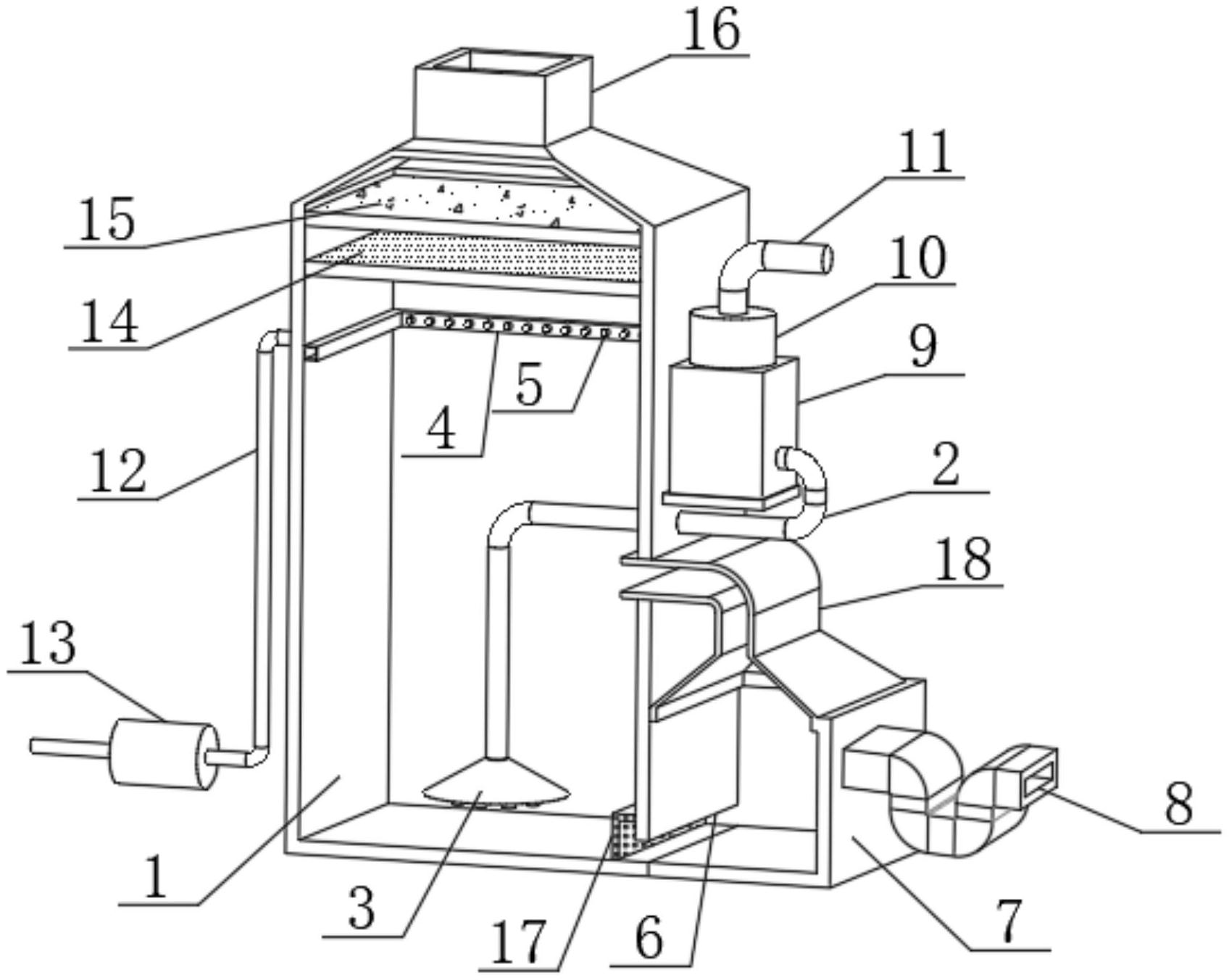 16
11
15
10
14
9
5
4
12
2
18
13
8
1
3
17
6
7