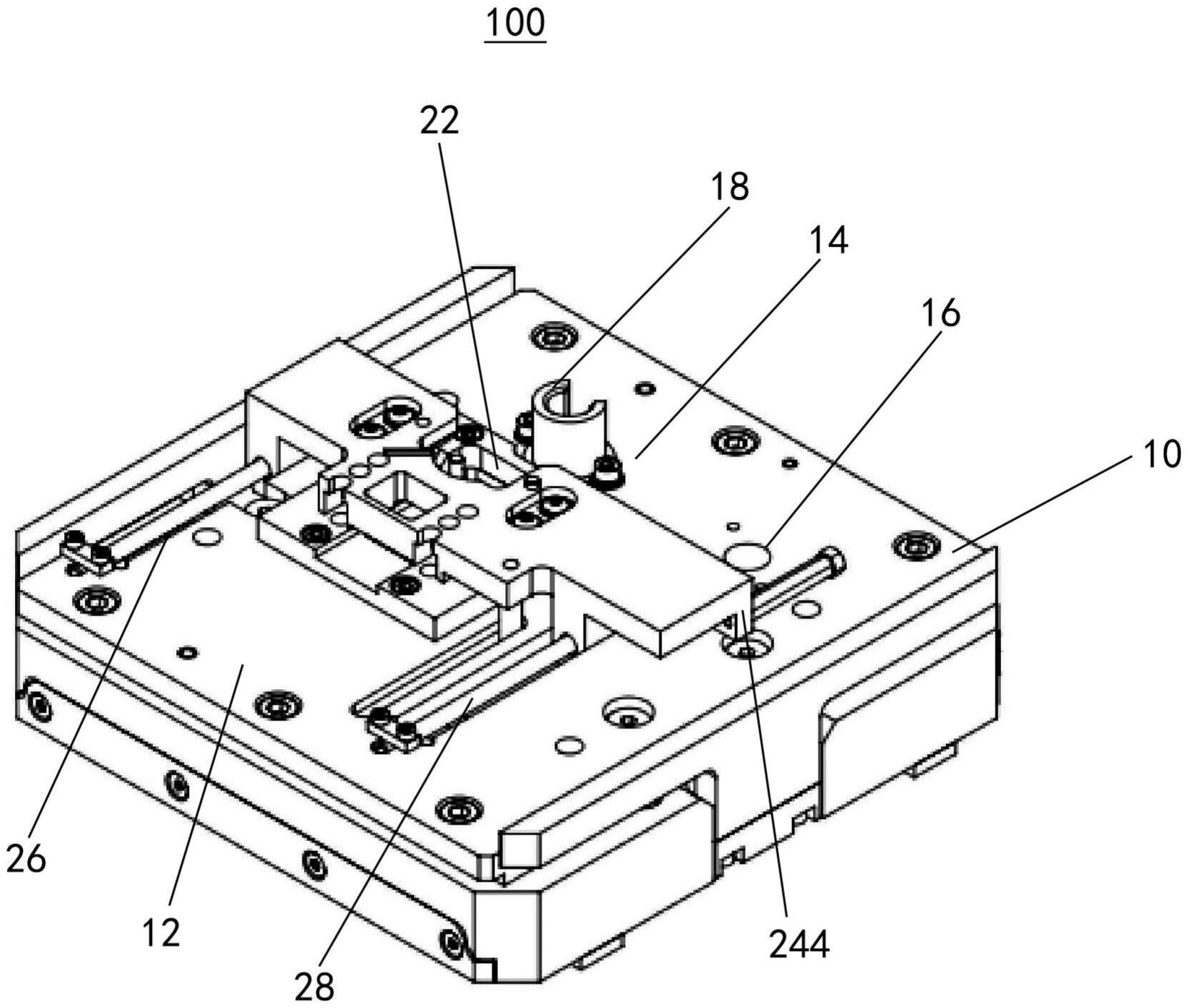 100

22

18

14

16

10

26

12

28

244