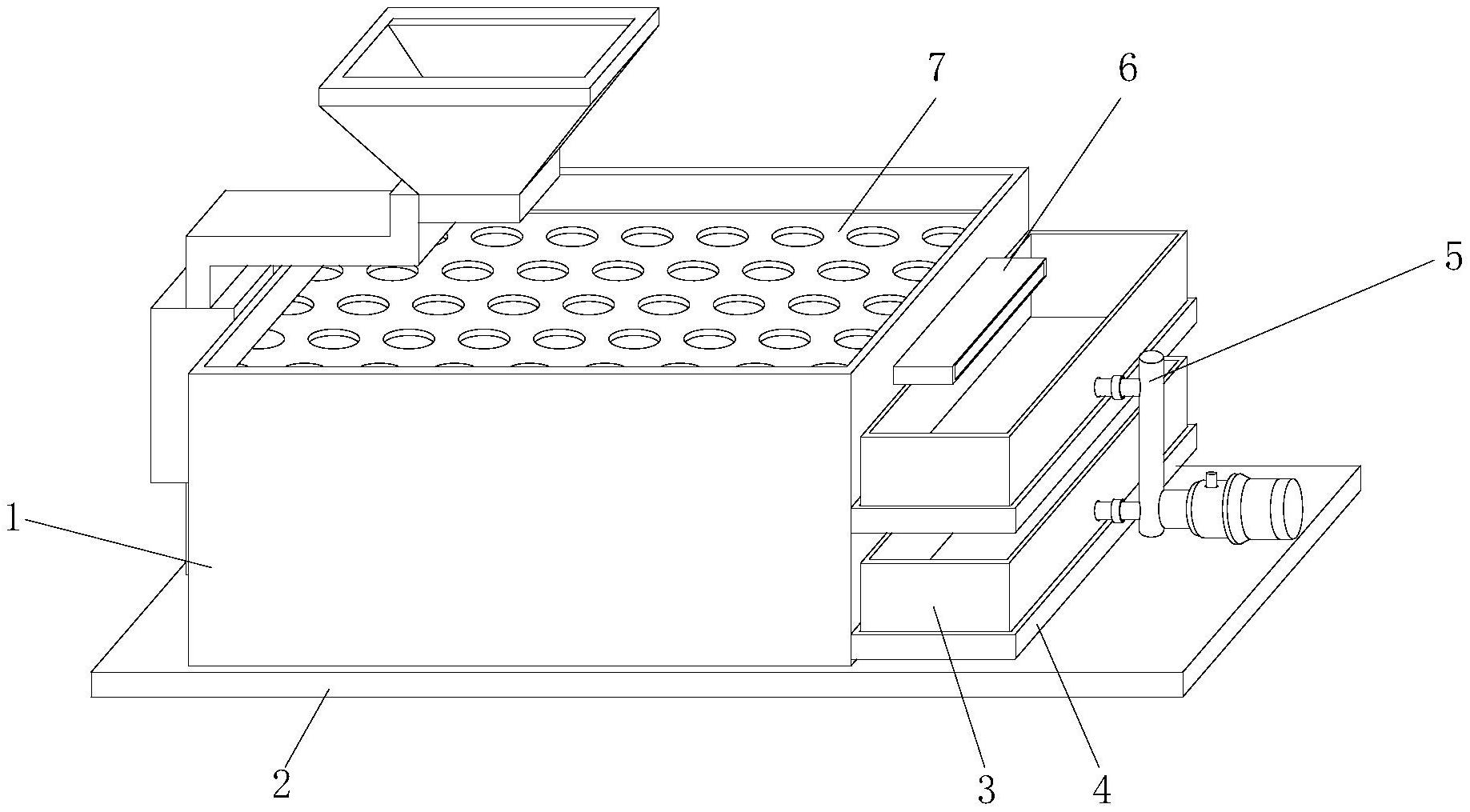 7
6
5
1
2
3
4