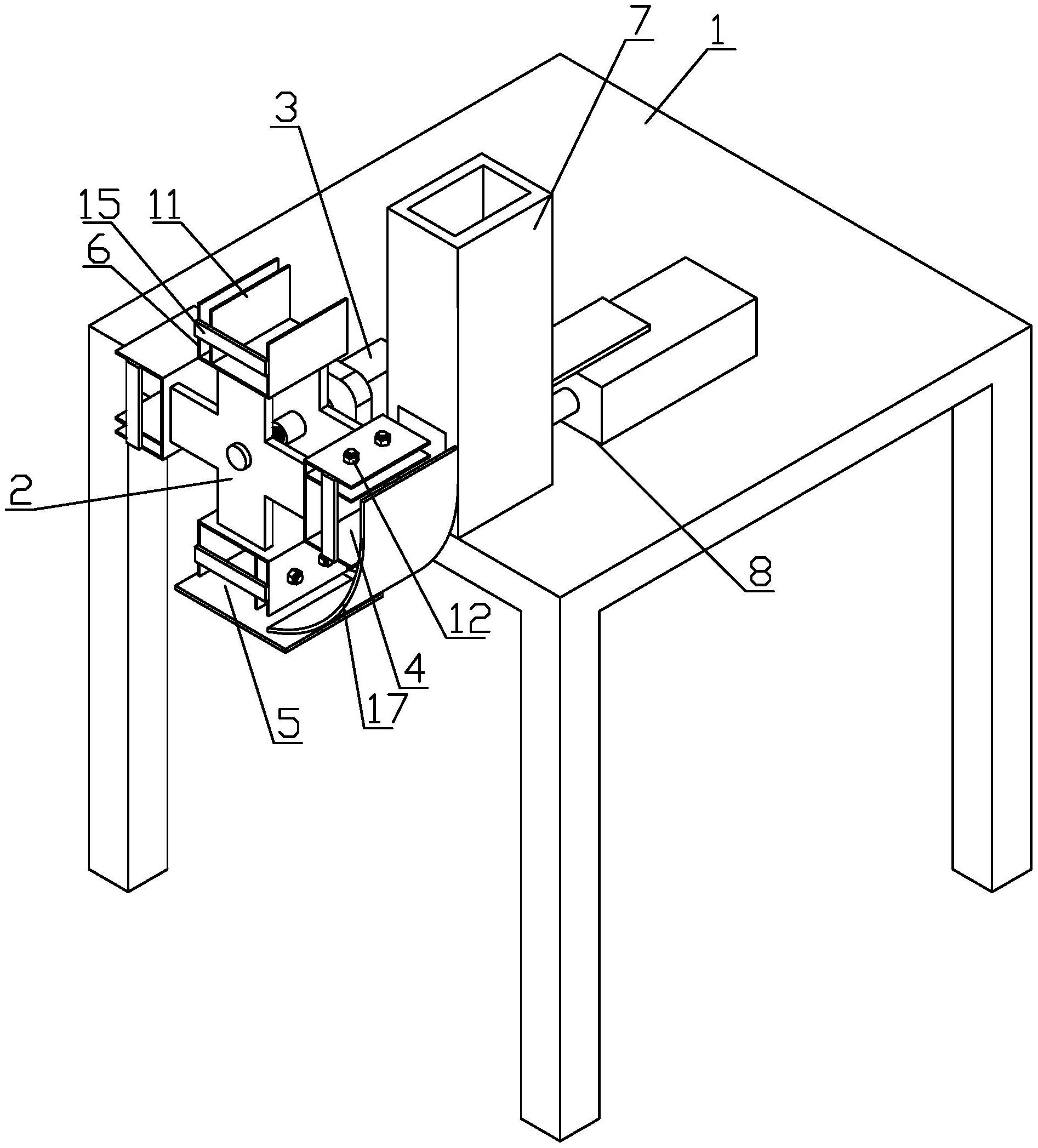 7
1
3
15
11
6
2
8
12
4
17
5