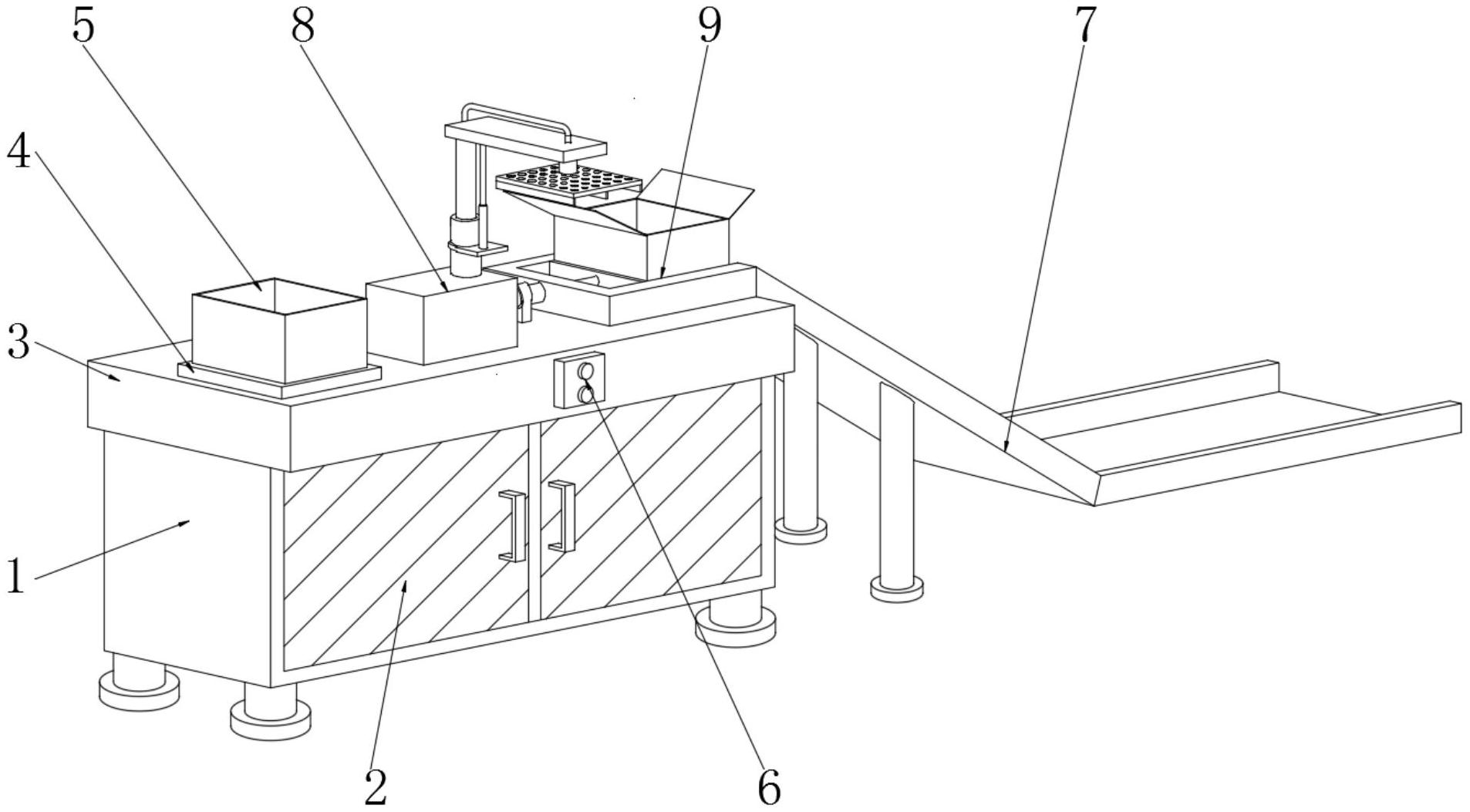 5
8
9
7
4
3
1
2
6