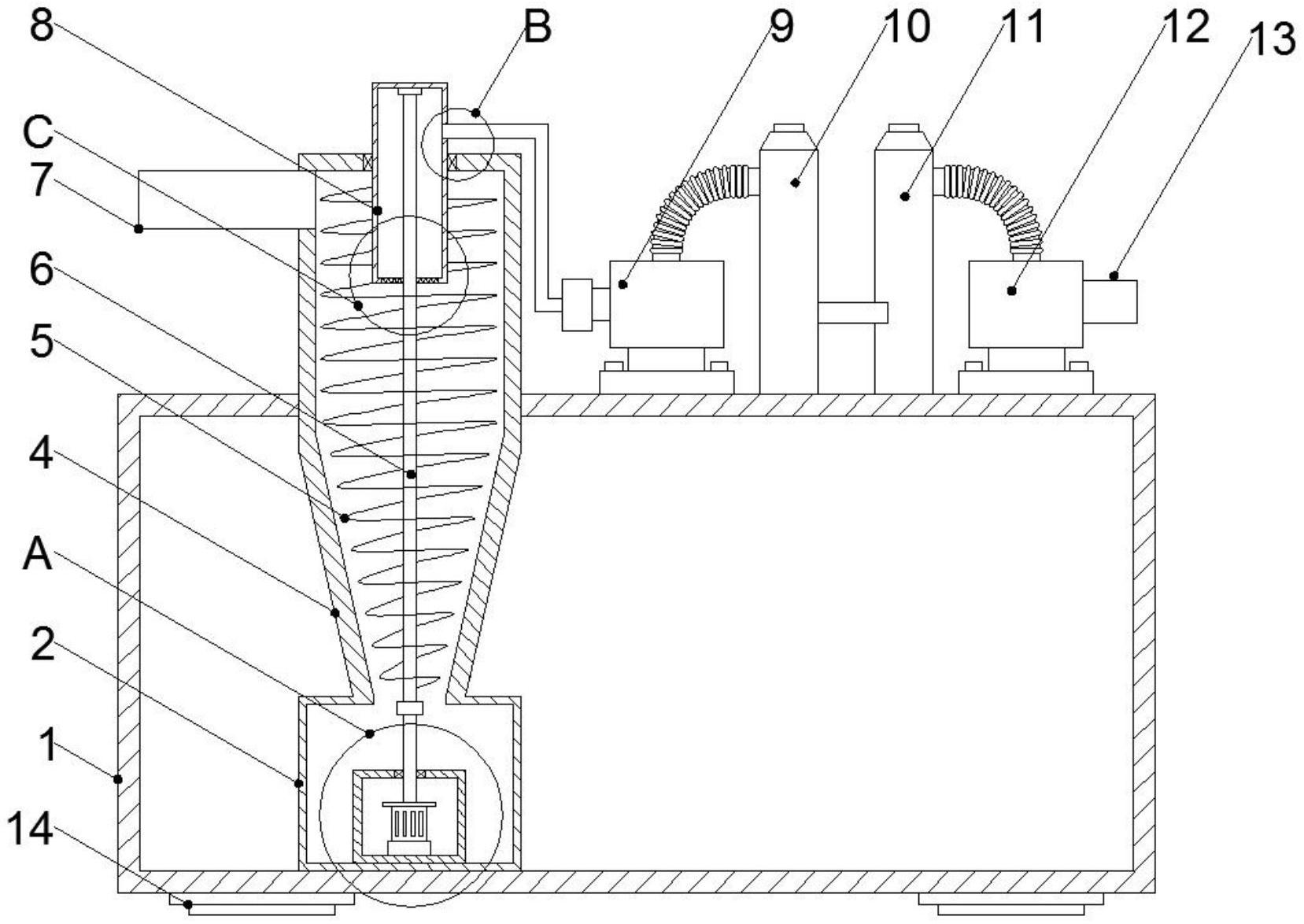 8
B
9
10
11
12
13
C
7
6
5
4
A
2
1
14