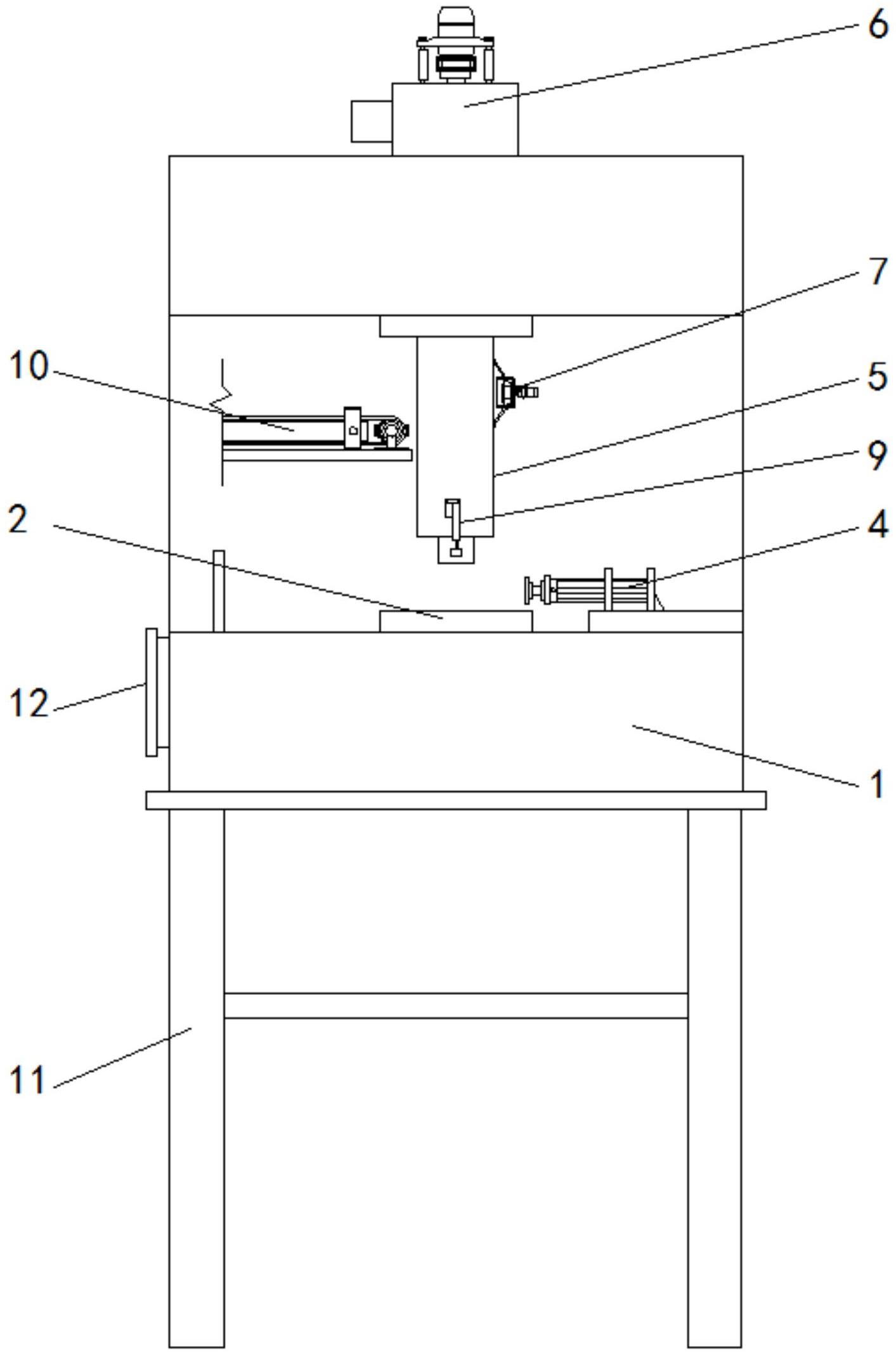 6

7

10

5

9

2

4

12

1

11