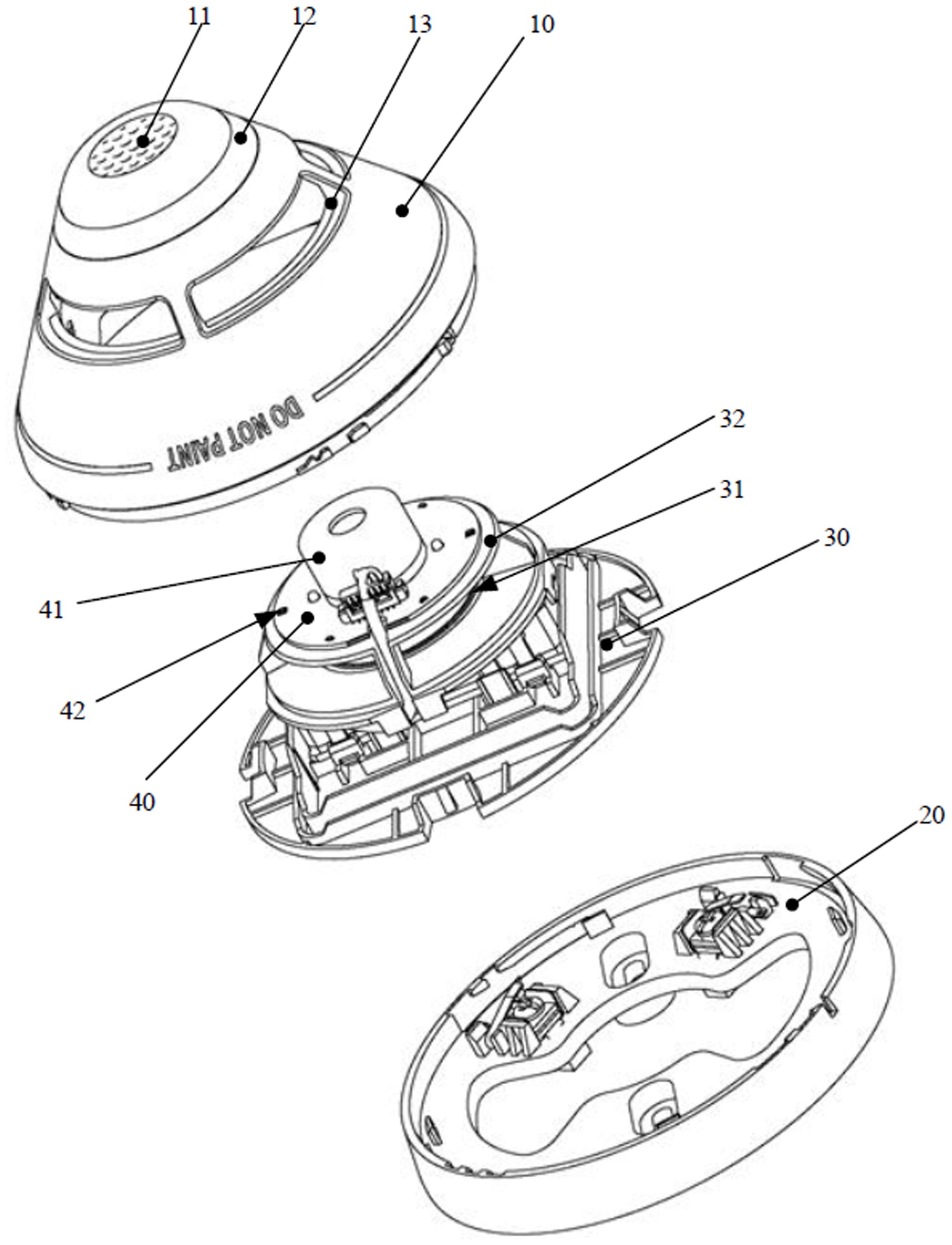 11
12
13
10
DO NOT PAINT
32
31
30
41
42
40
20