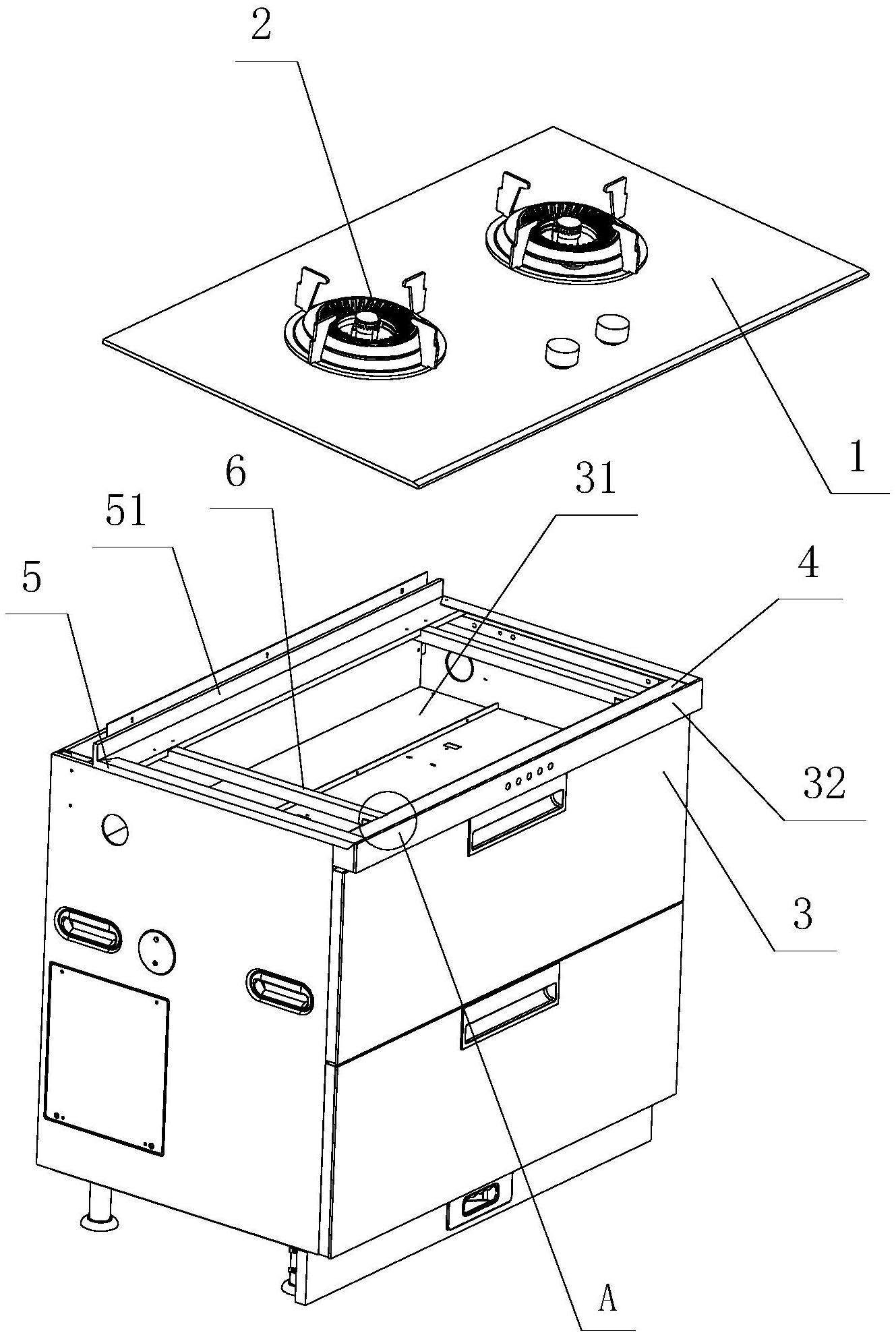 2

1

6

31

51

4

5

32

3

A