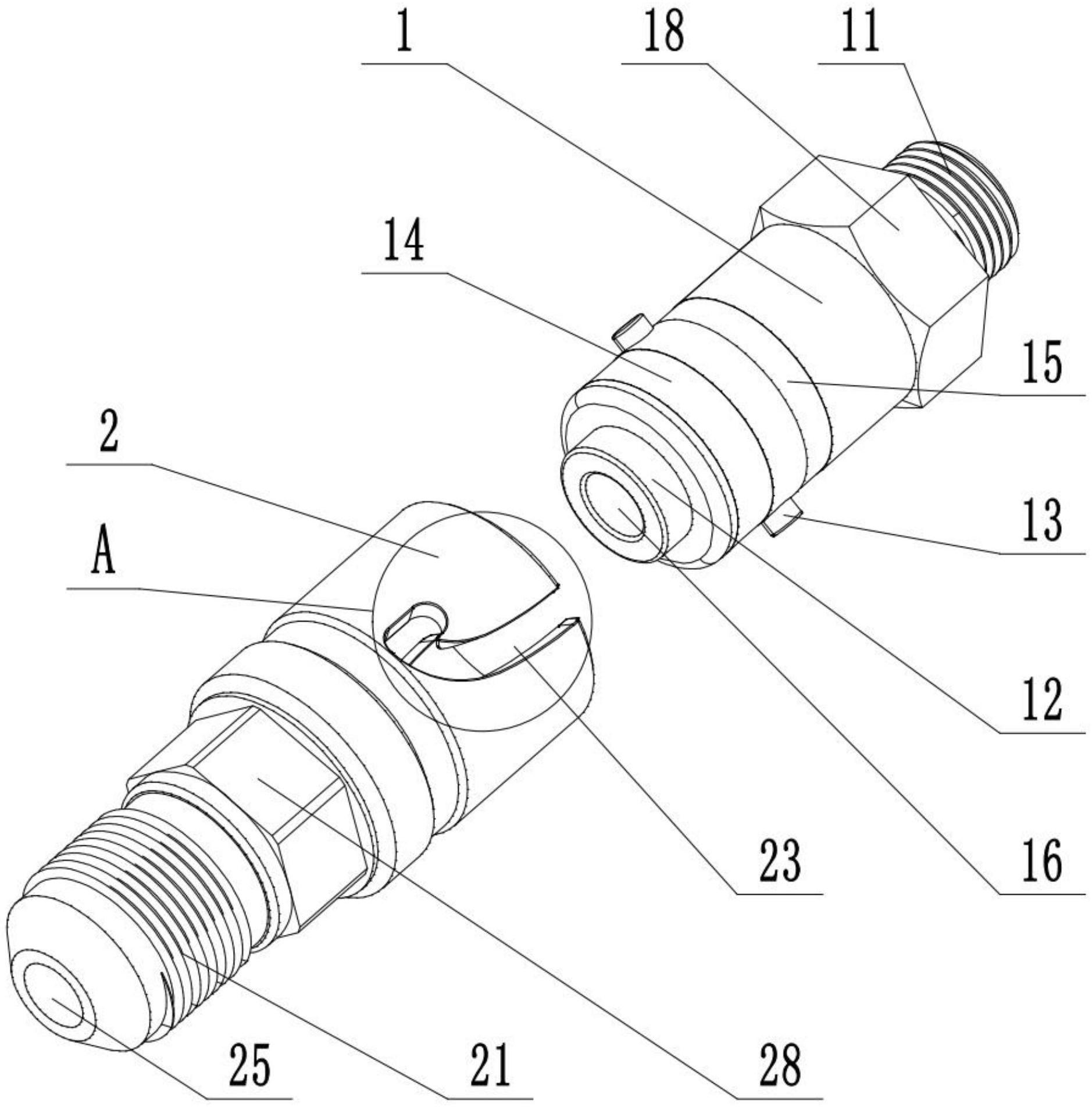 1
18
11
14
15
2
13
A
12
23
16
25
21
28