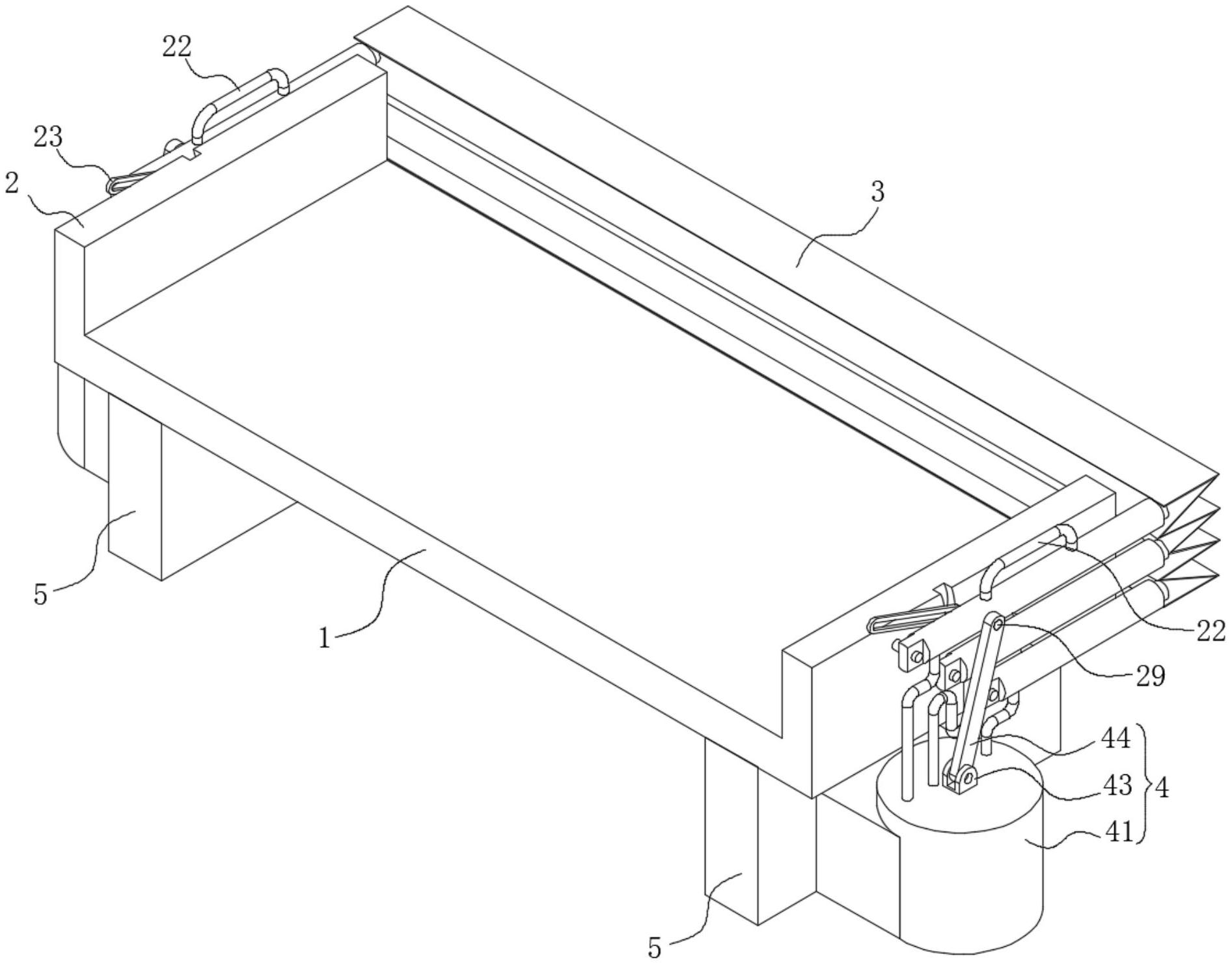 22
23
2
3
5
1
22
29
44
43
4
41
5