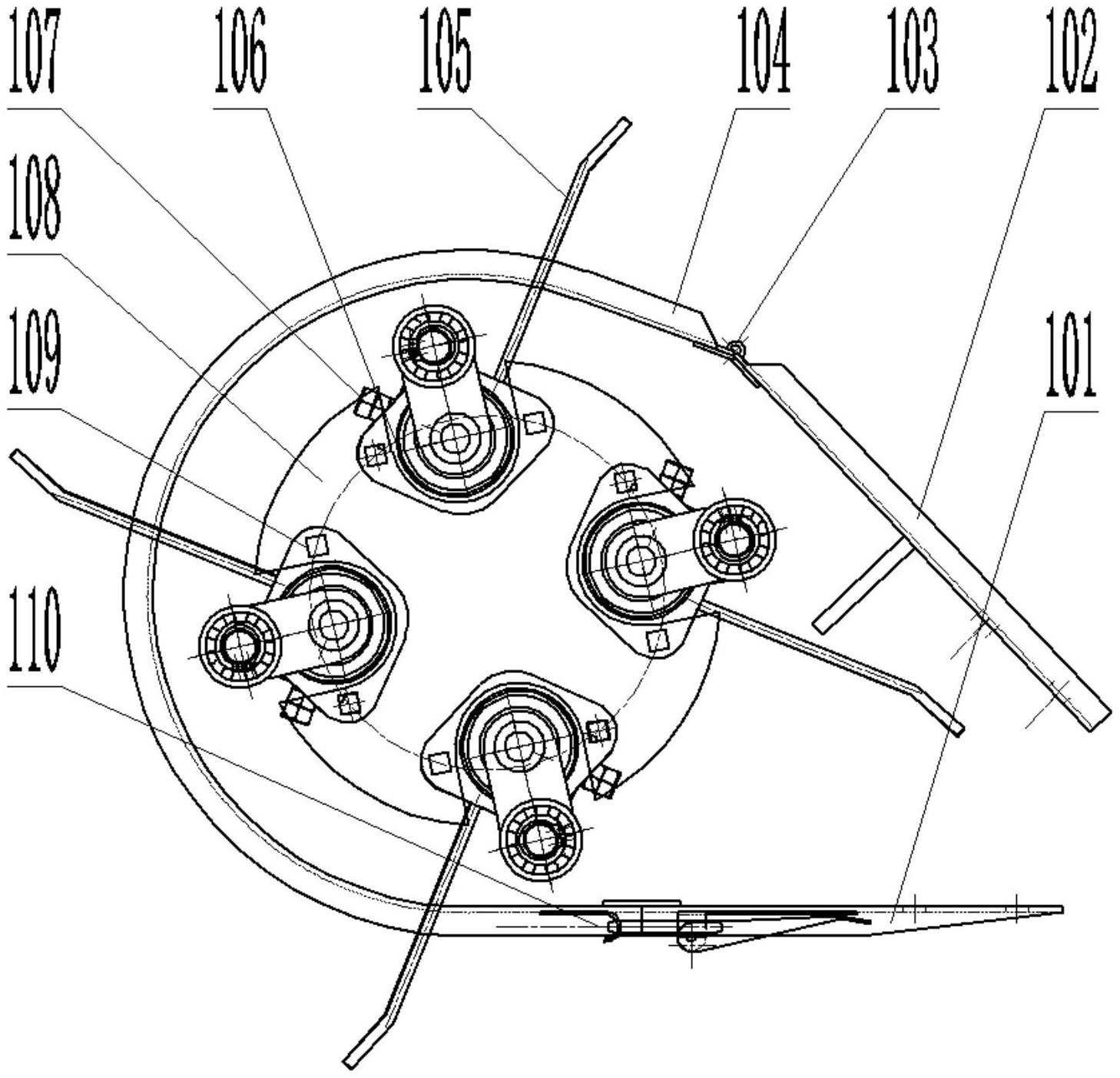 107
106
105
104
103
102
108
109
101
110