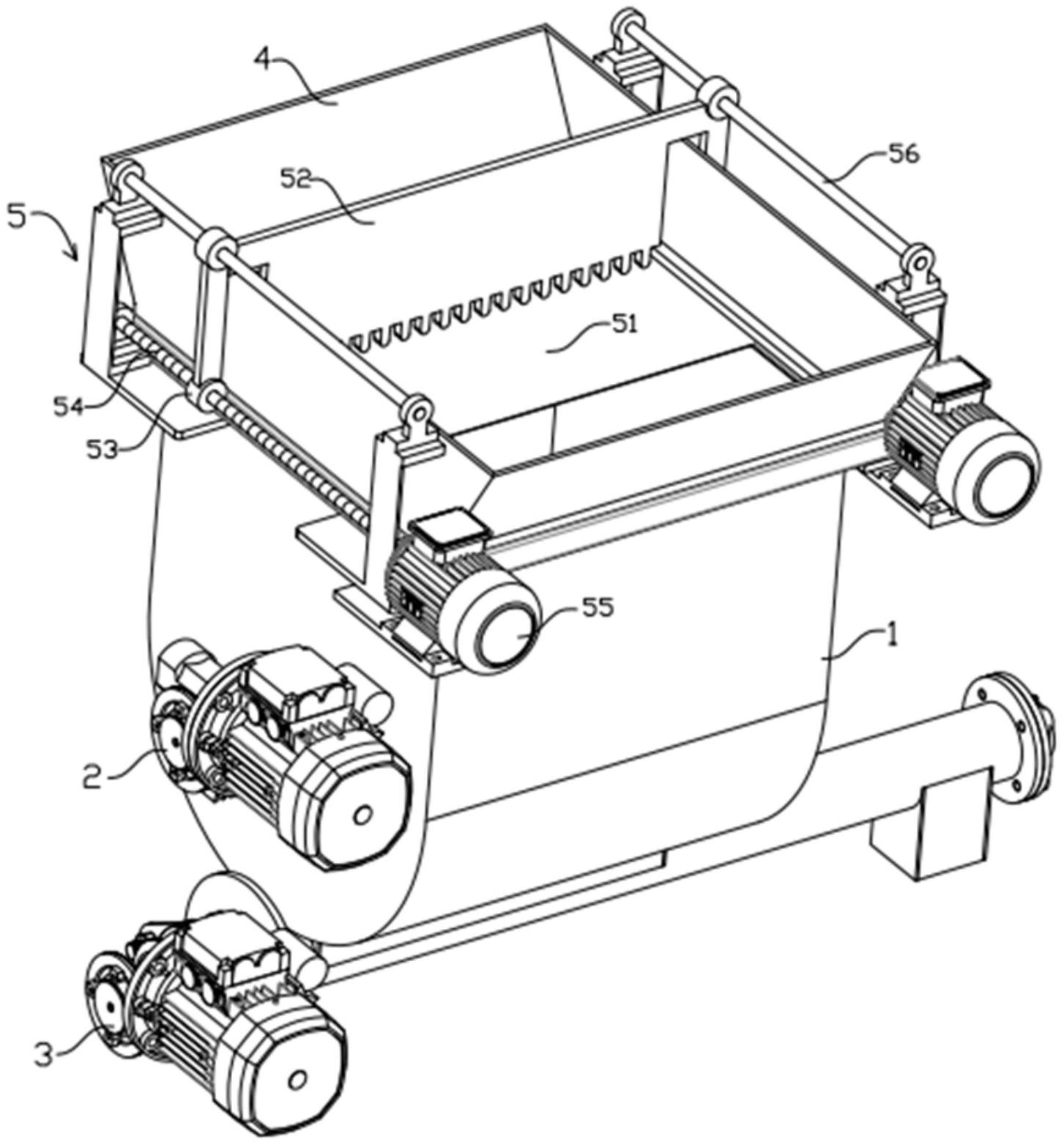 4
56
52
5
51
54
53
55
1
2
3