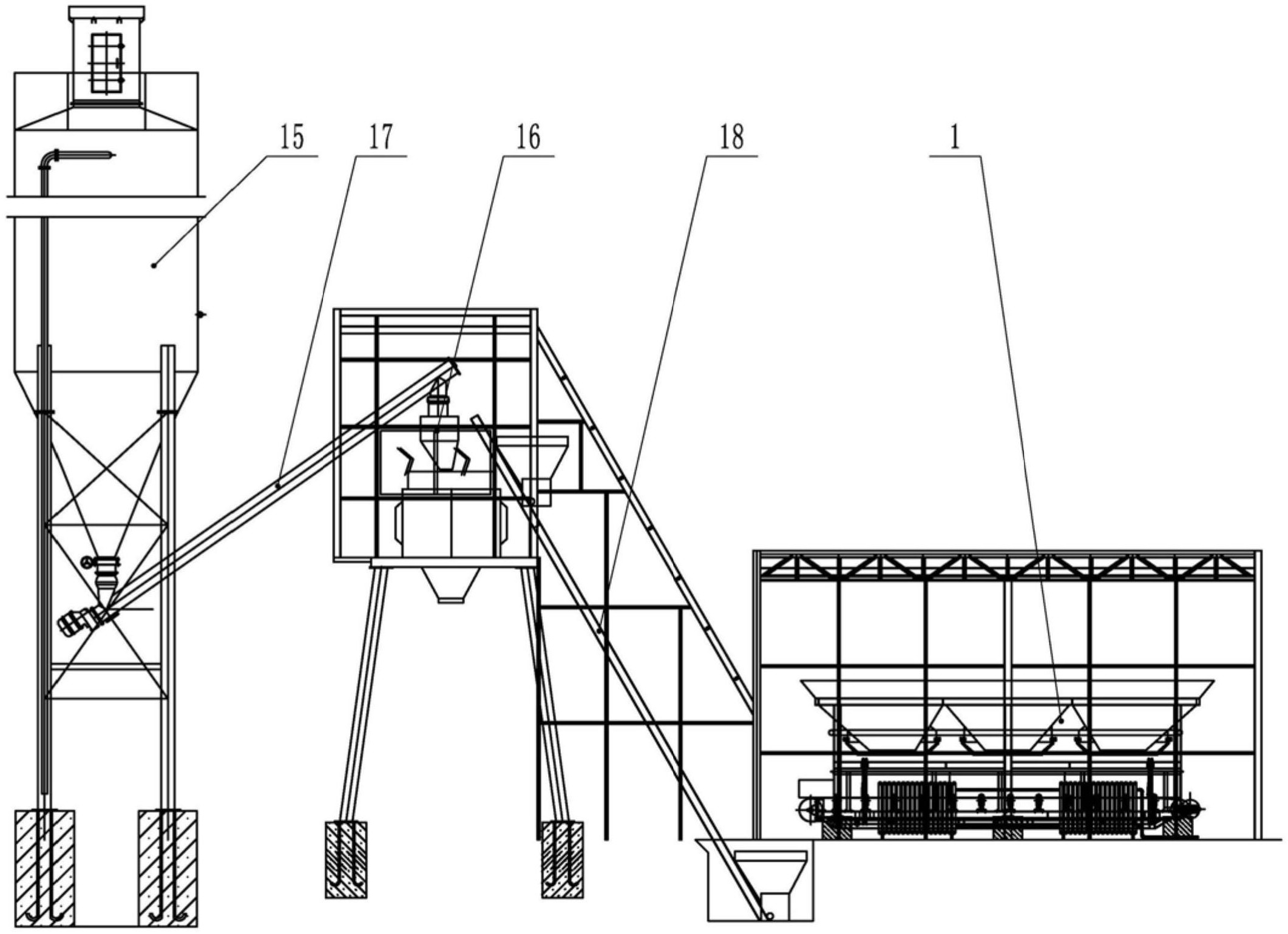 15 17 16 18 1