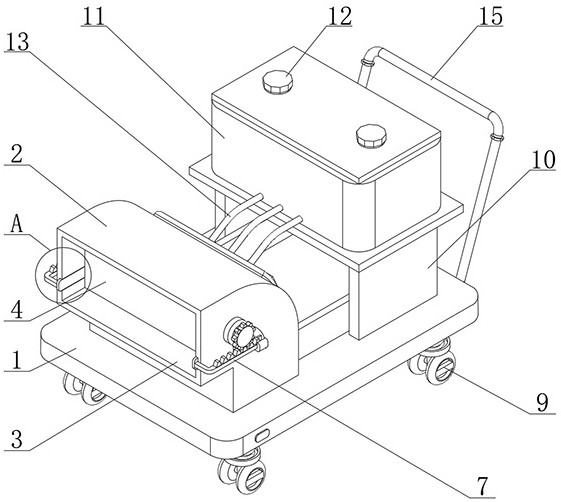 11
12
15
13
2
10
A
4
1
9
3
7