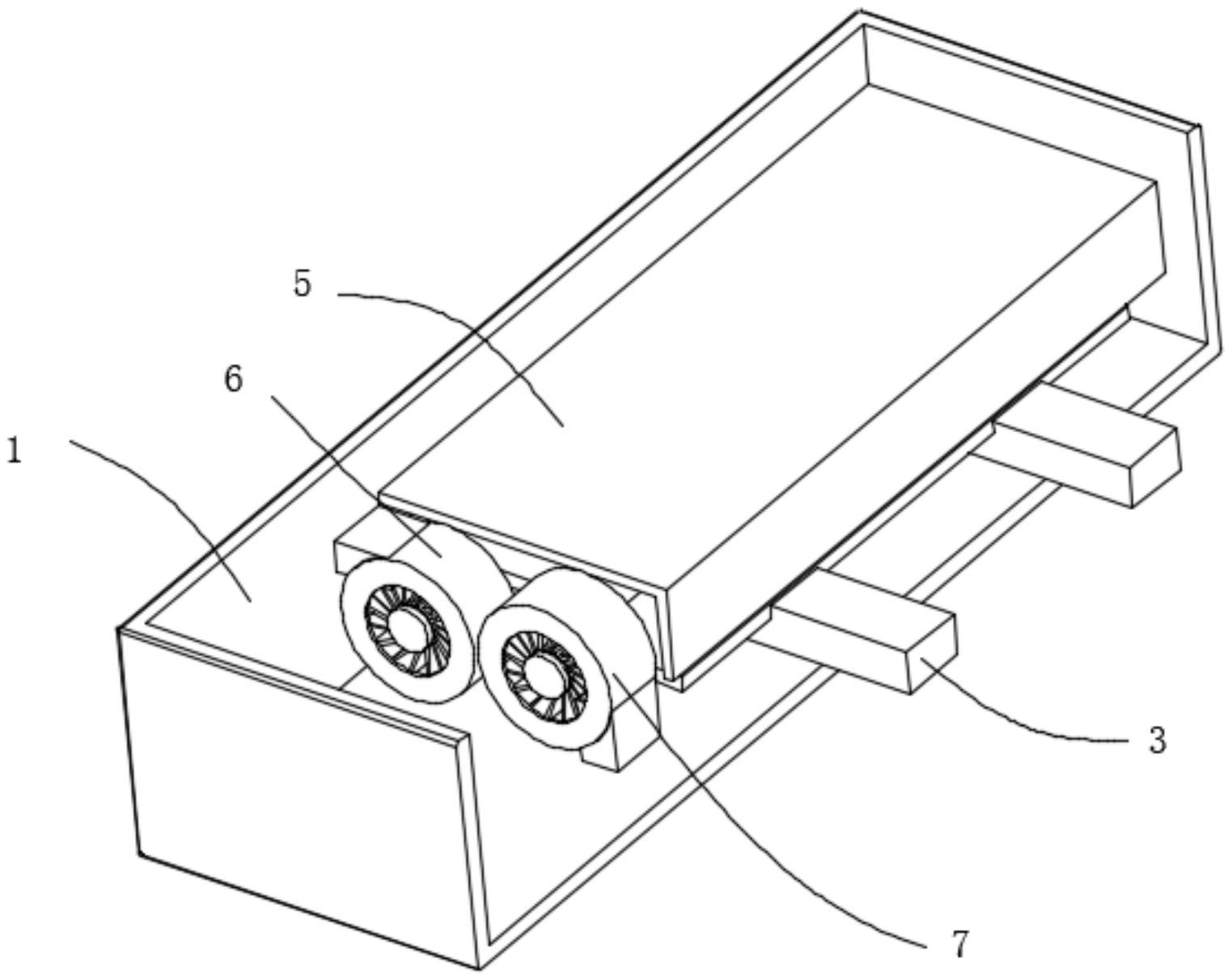 5
6
1
3
7