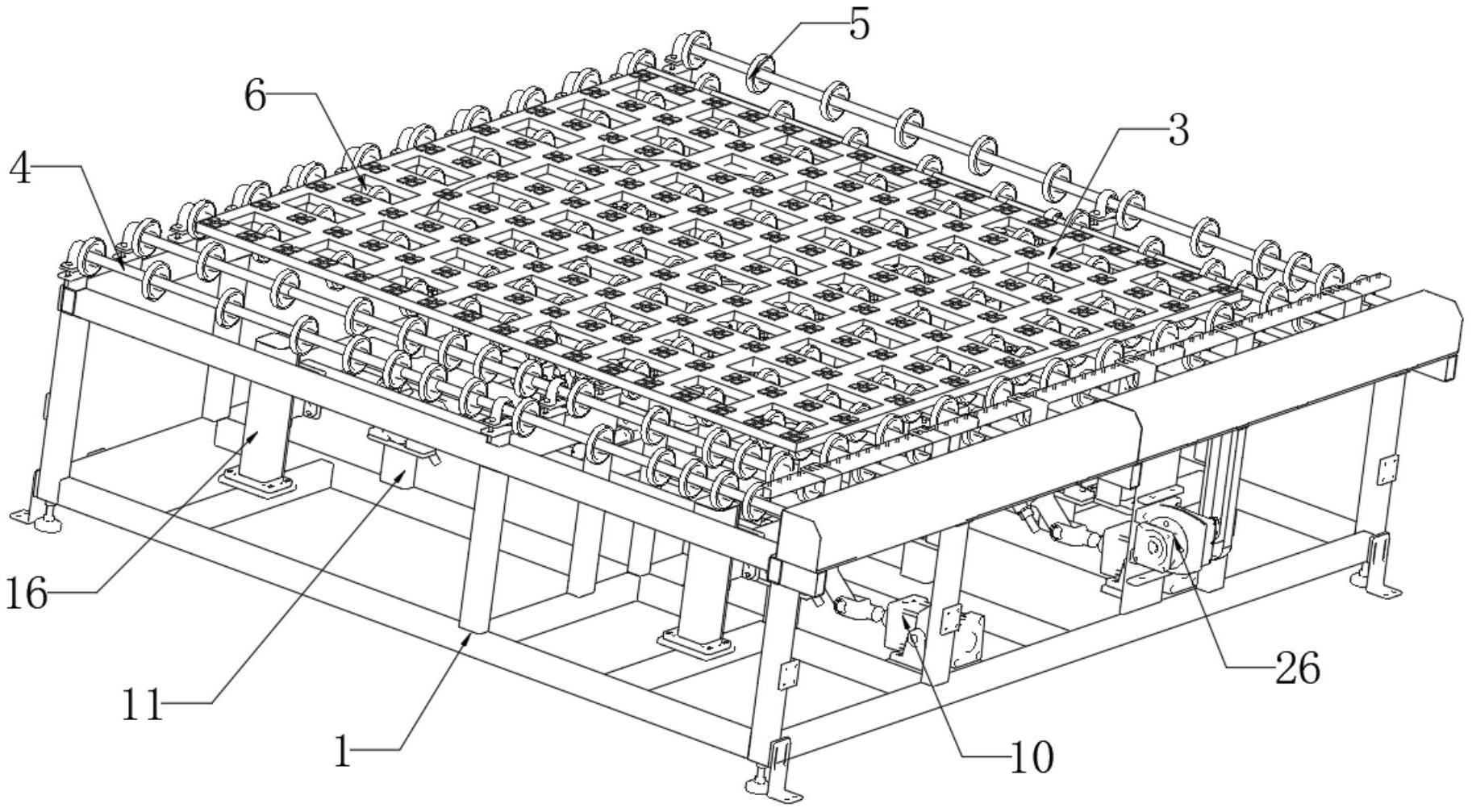 5
6
3
4
16
11
1
10
26