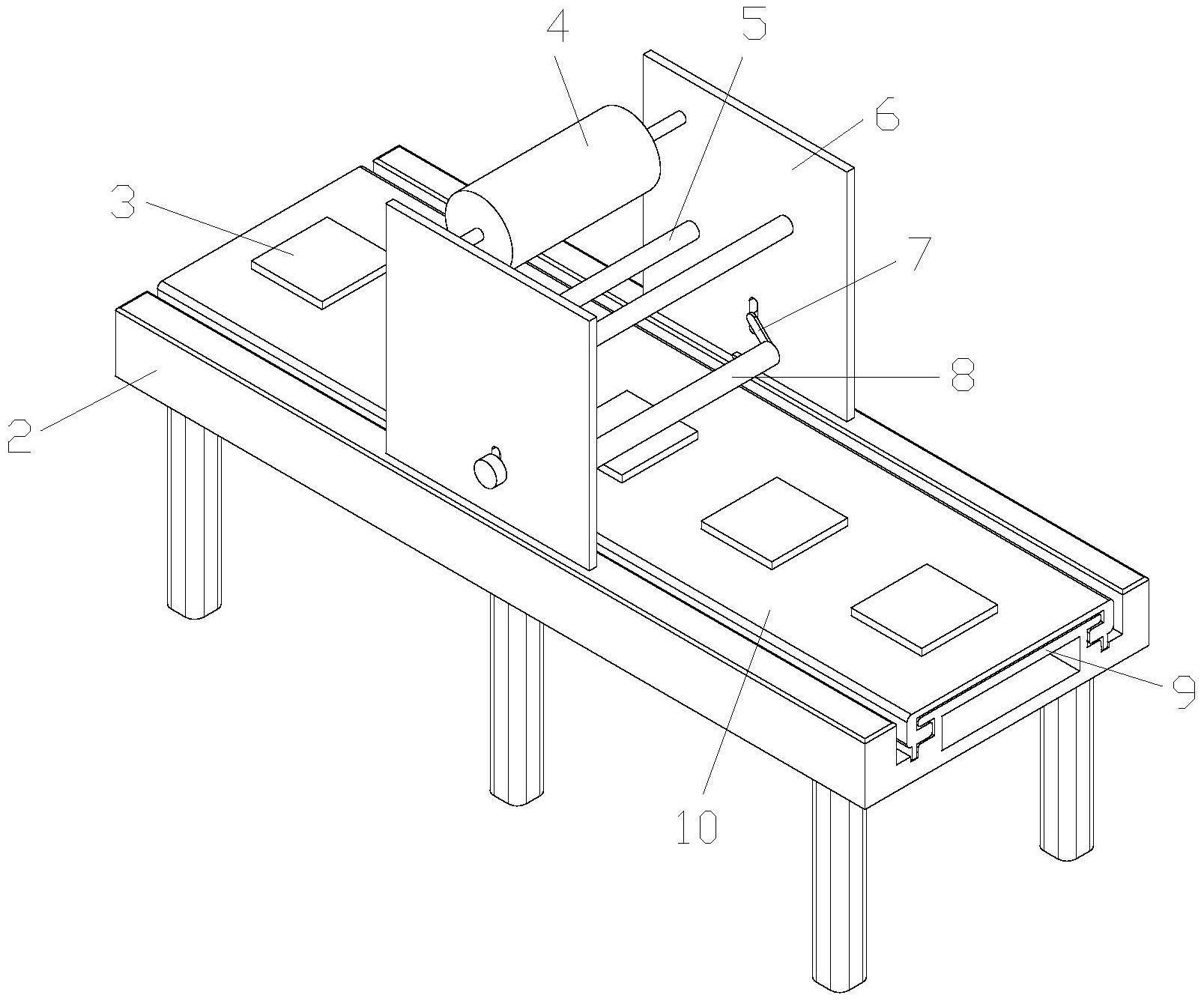 4
5
6
3
7
8
2
9
10