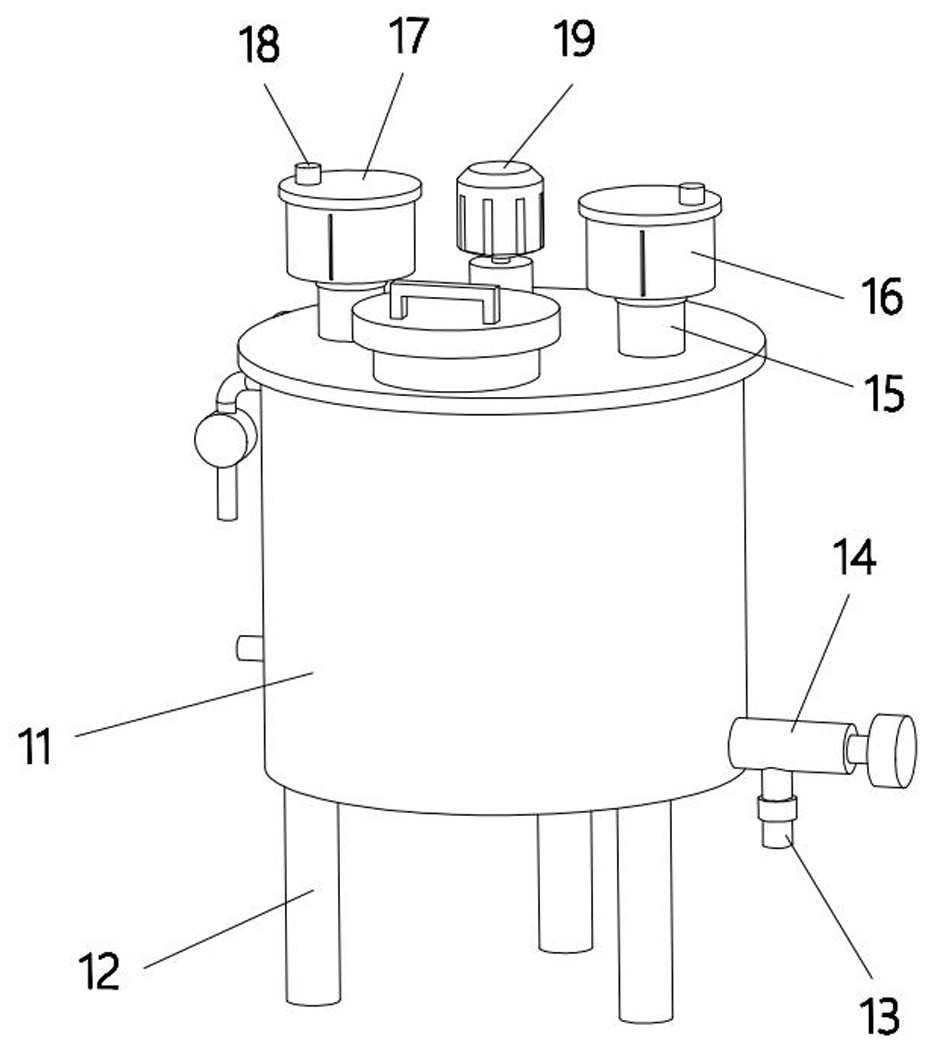 18
17
19
16
15
14
11
12
13