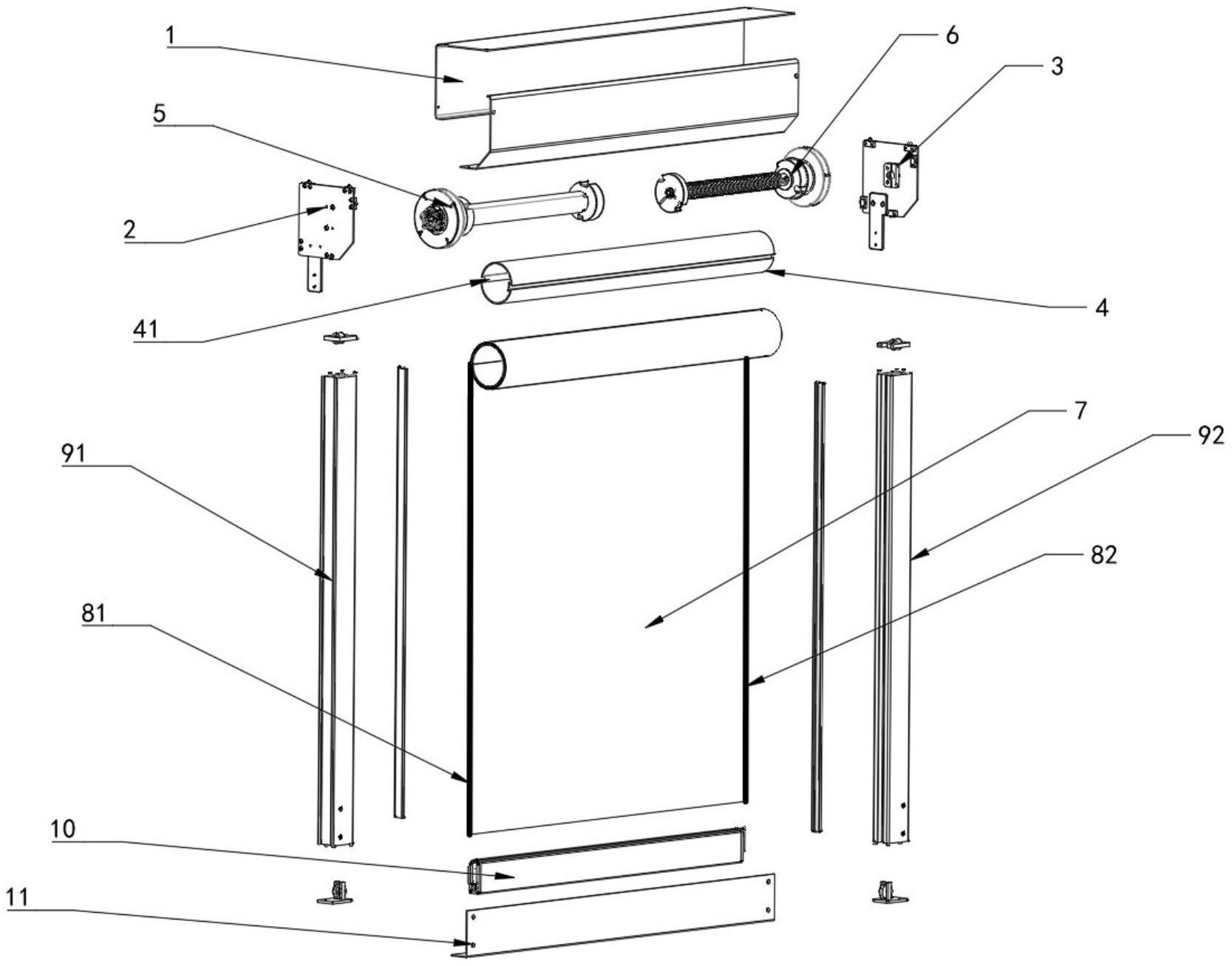 1
6
3
5
2
4
41
7
92
91
82
81
10
11