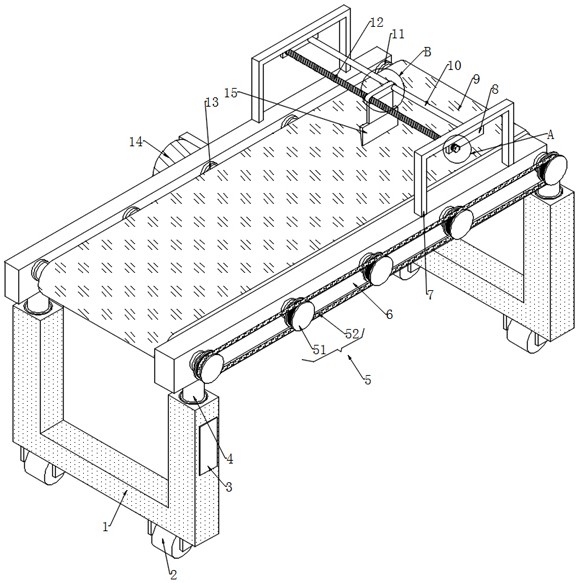 12
11
B
10
9
8
15
13
14
A
7
6
52
51
5
4
3
1
2